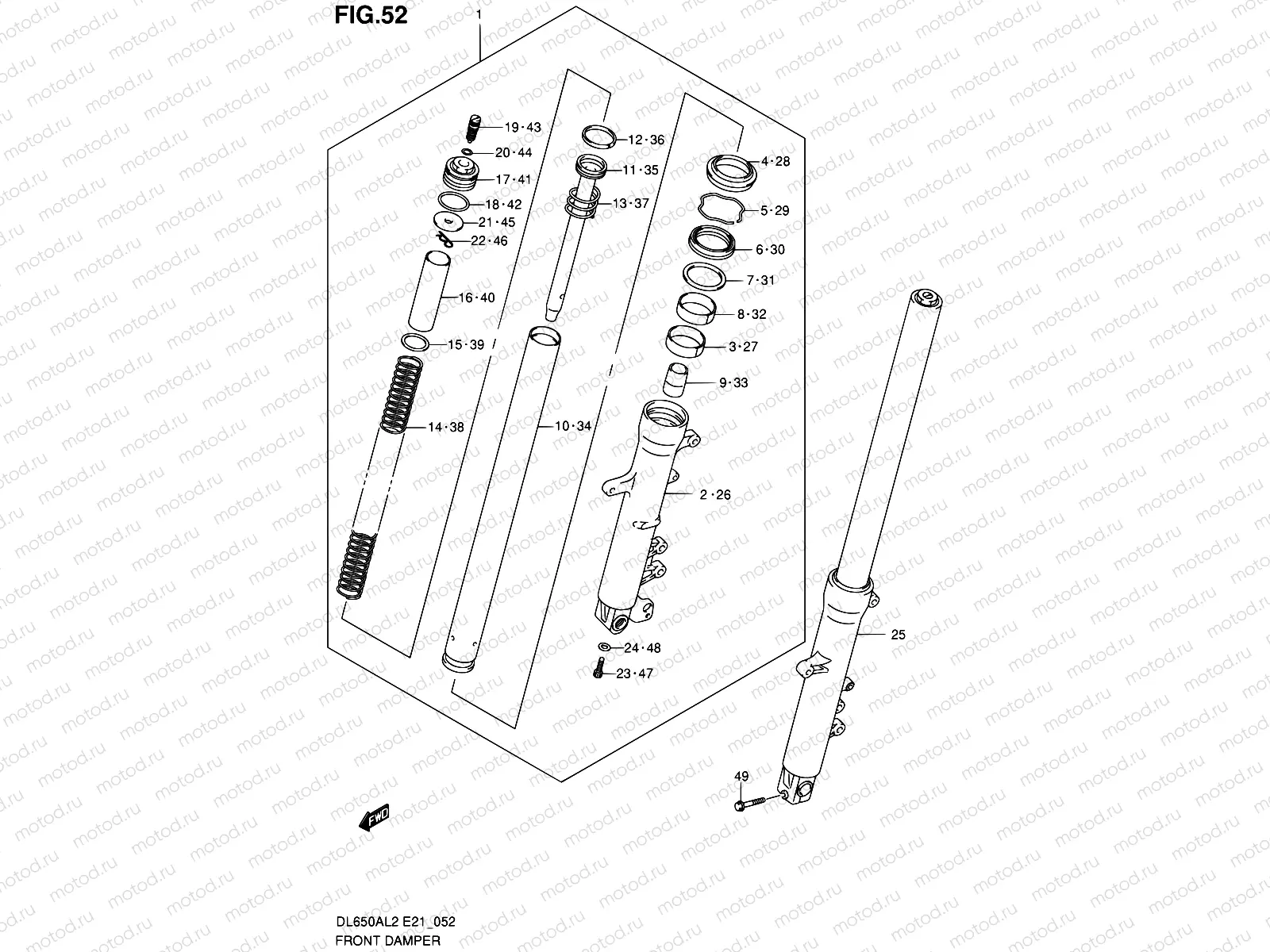 FIG.52

1

19·43
20·44
17·41
18·42
21·45
22·46
16·40
15·39
14·38
12·36
11·35
13·37
10·34
4·28
5·29
6·30
7·31
8·32
3·27
9·33
2·26
24·48
23·47
25
49

FWD

DL650AL2 E21_052
FRONT DAMPER

motod.ru