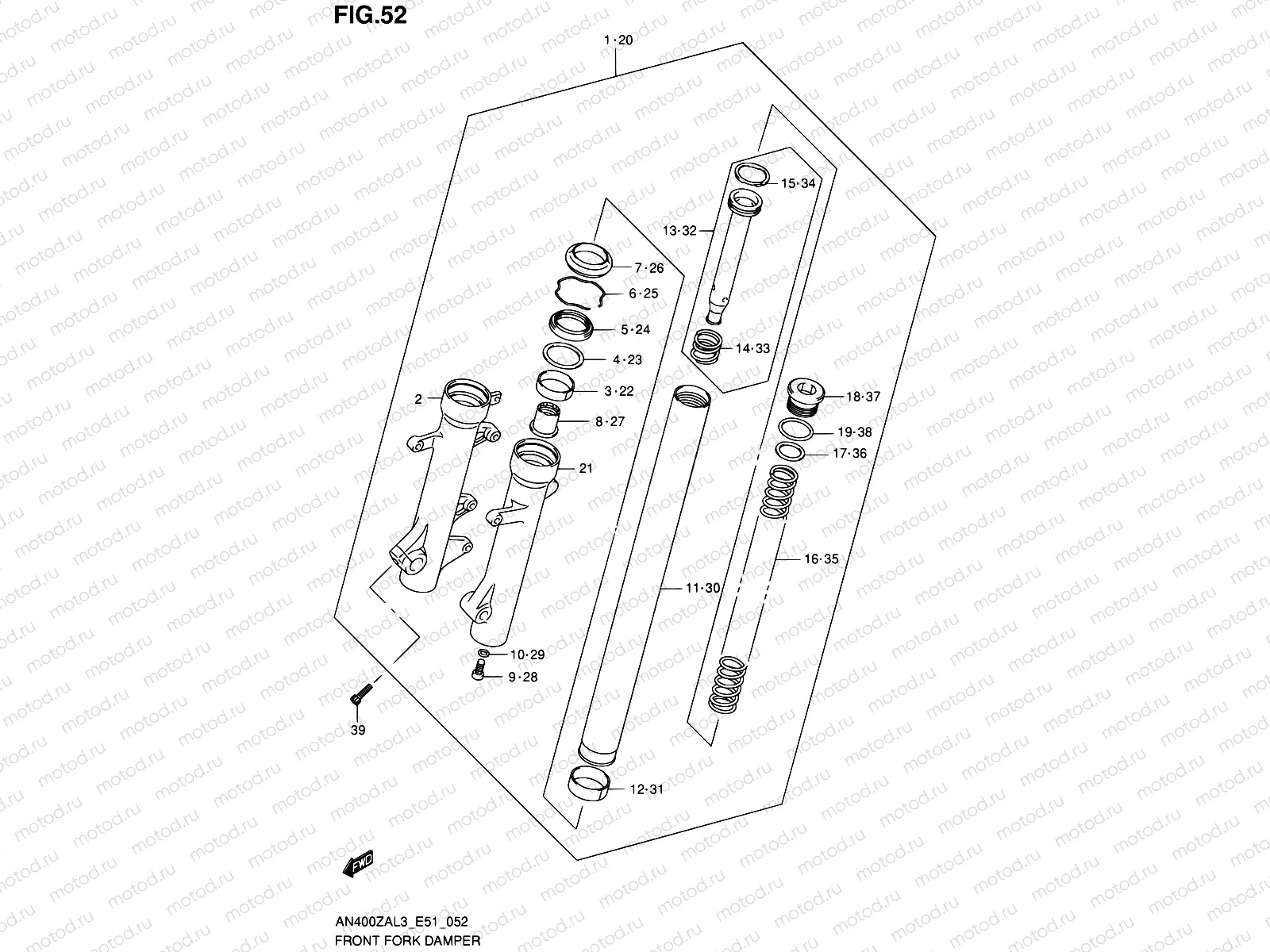 FIG.52

1·20

15·34

13·32

7·26

6·25

5·24

4·23

14·33

3·22

2

18·37

8·27

19·38

17·36

21

16·35

11·30

10·29

9·28

39

12·31

FWD

AN400ZAL3_E51_052
FRONT FORK DAMPER

motod.ru