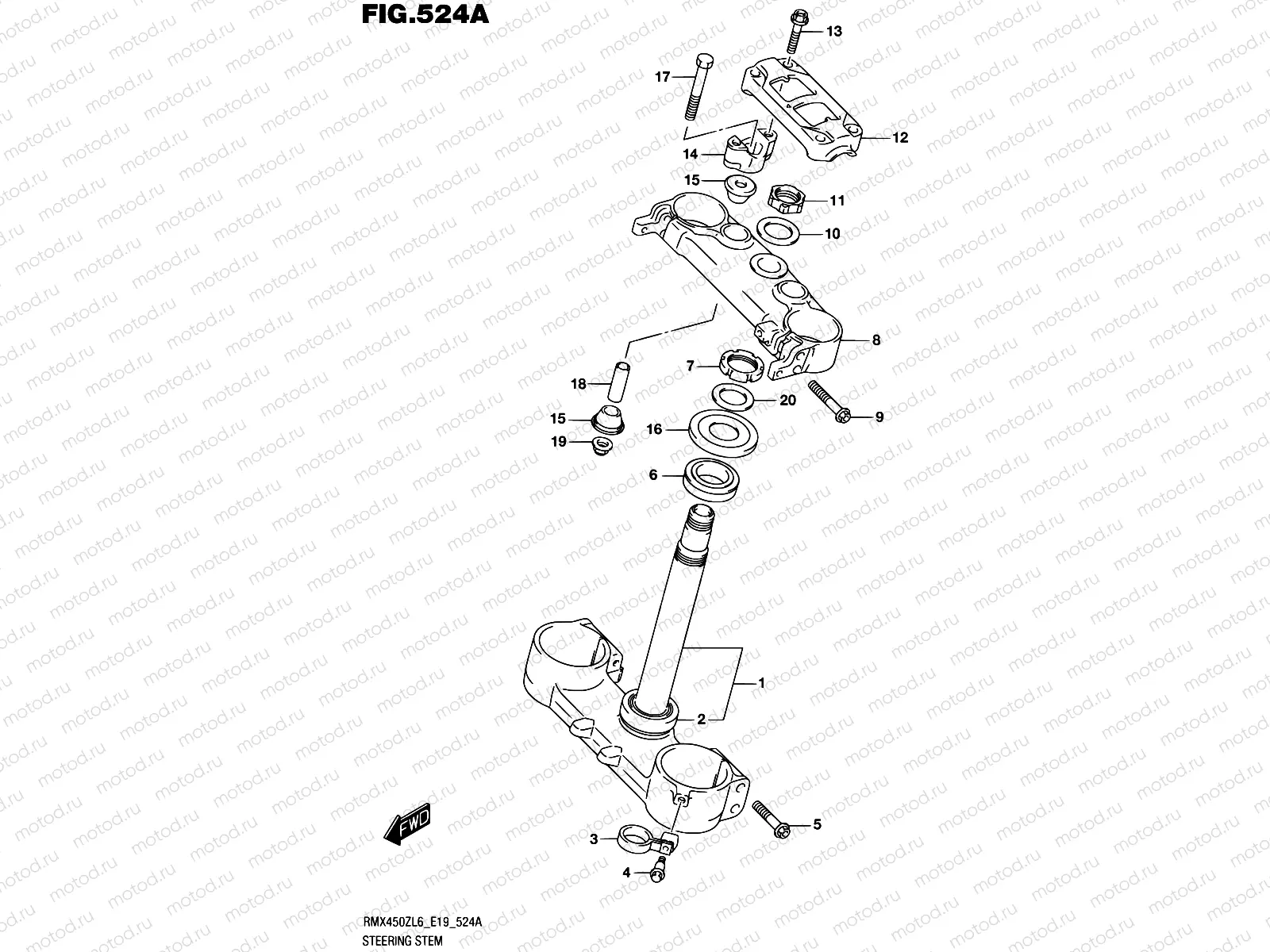 FIG.524A

13
17
12
14
15
11
10
8
7
18
20
9
15
16
19
6
1
2
FWD
5
3
4

RMX450ZL6_E19_524A
STEERING STEM

motod.ru