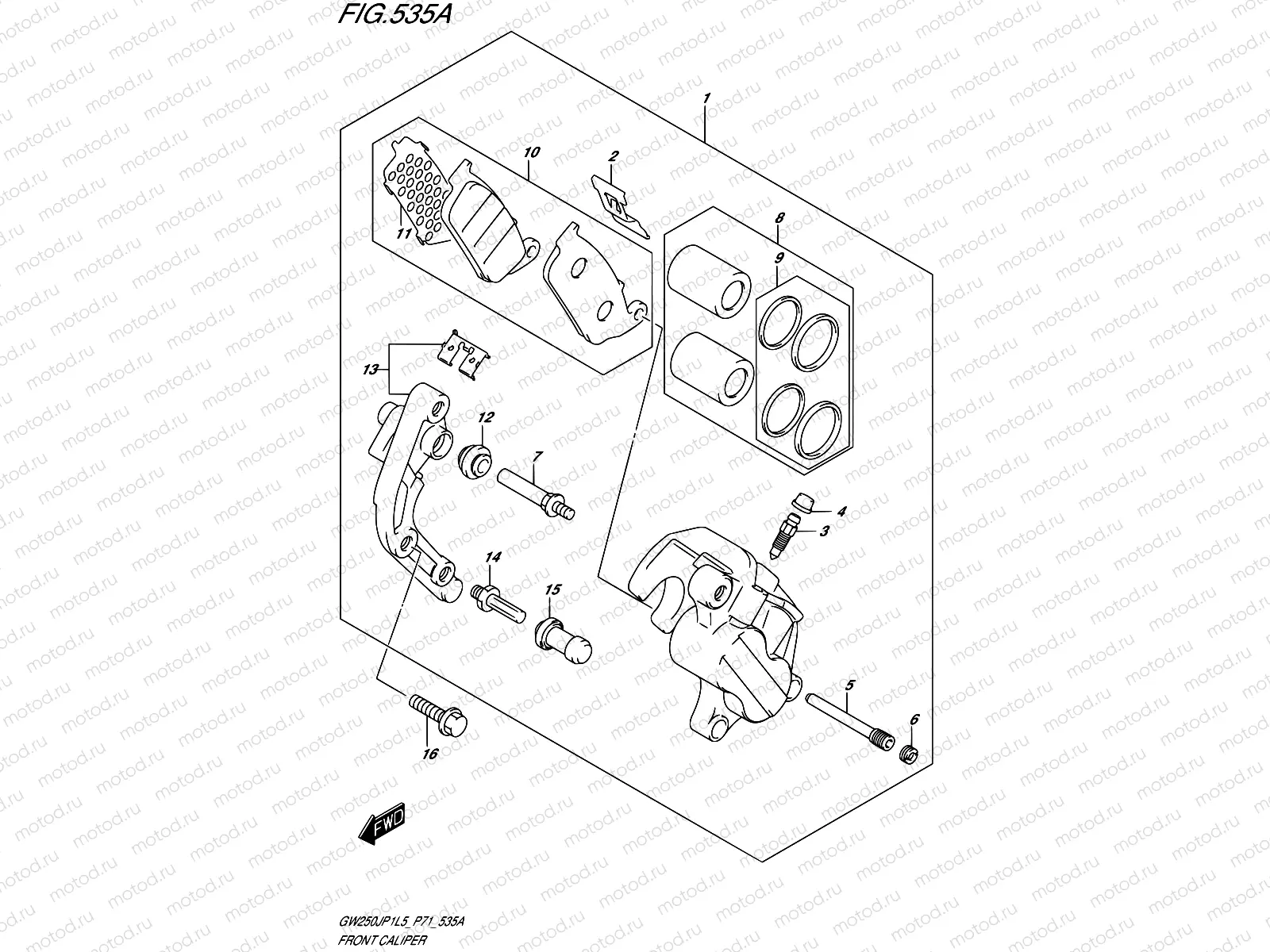 FIG.535A

1

10

2

11

8

9

13

12

7

4

3

14

15

5

6

16

FWD

GW250JP1L5_P71_535A
FRONT CALIPER

motod.ru