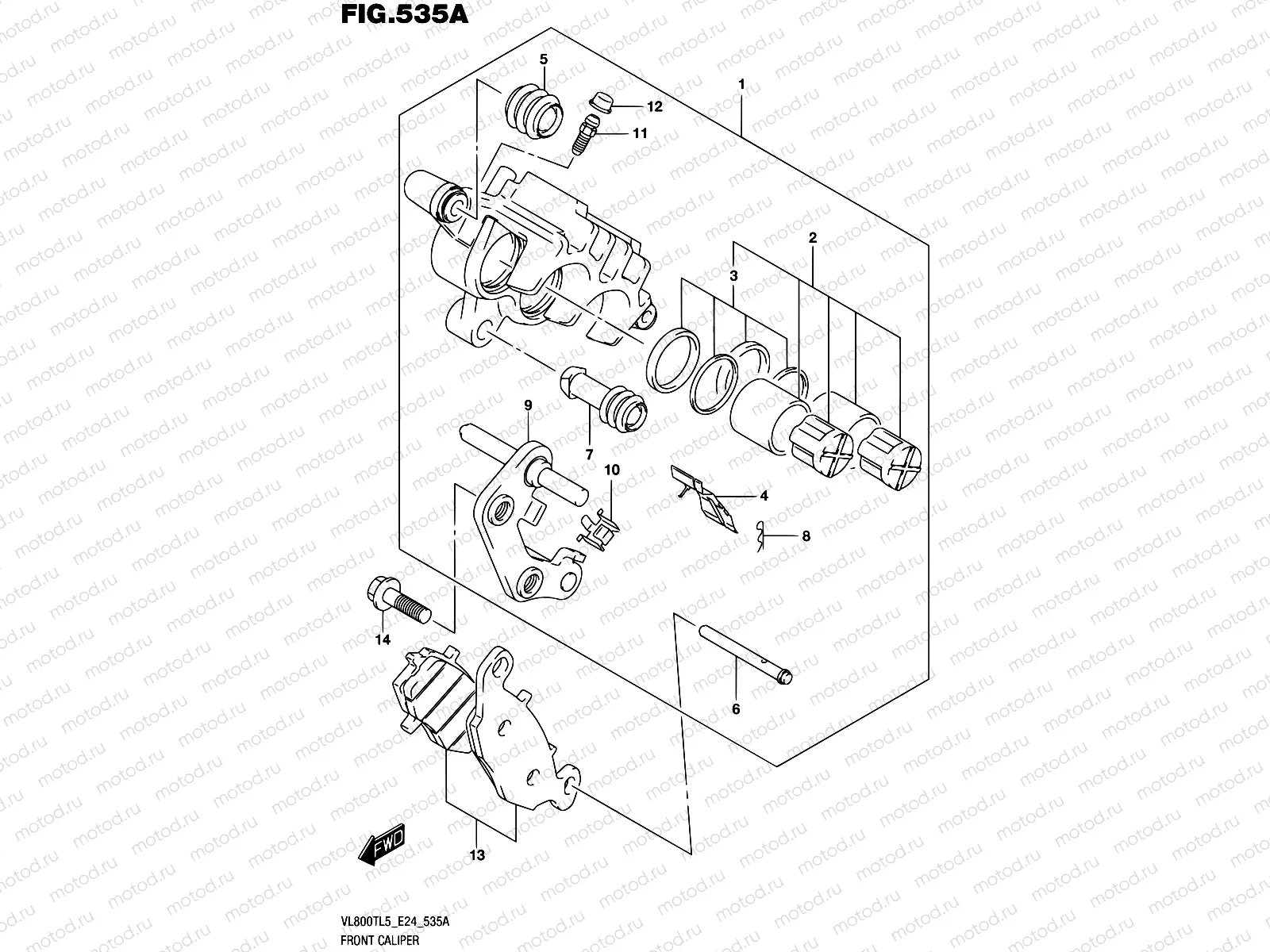 FIG.535A

5
12
11
1
2
3
9
7
10
4
8
14
6
13
FWD

VL800TL5_E24_535A
FRONT CALIPER

motod.ru