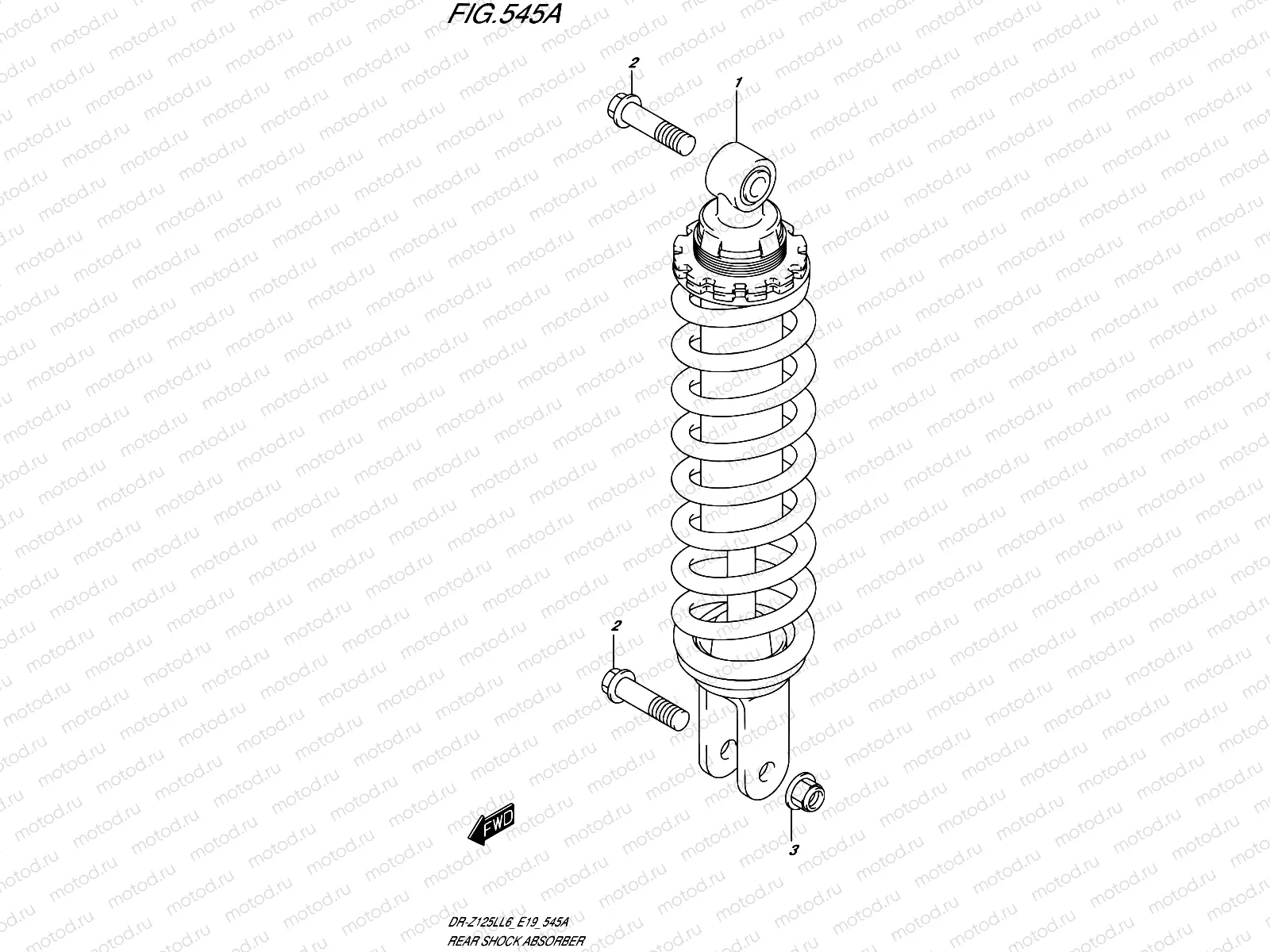 FIG.545A

2

1

2

FWD

3

DR-Z125LL6_E19_545A
REAR SHOCK ABSORBER

motod.ru