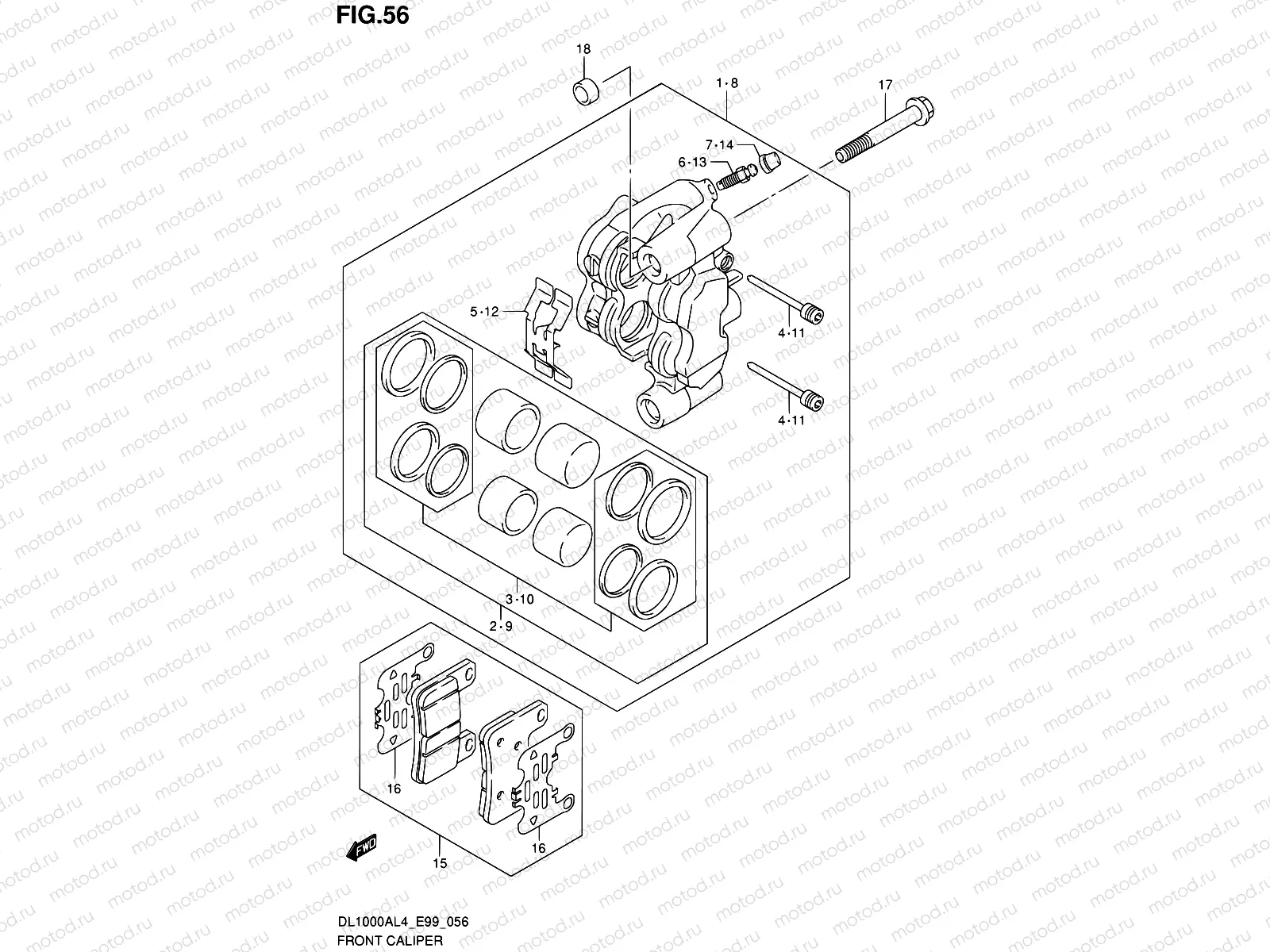 FIG.56

18

1·8

17

7·14

6·13

5·12

4·11

4·11

3·10

2·9

16

16

15

FWD

DL1000AL4_E99_056
FRONT CALIPER

motod.ru