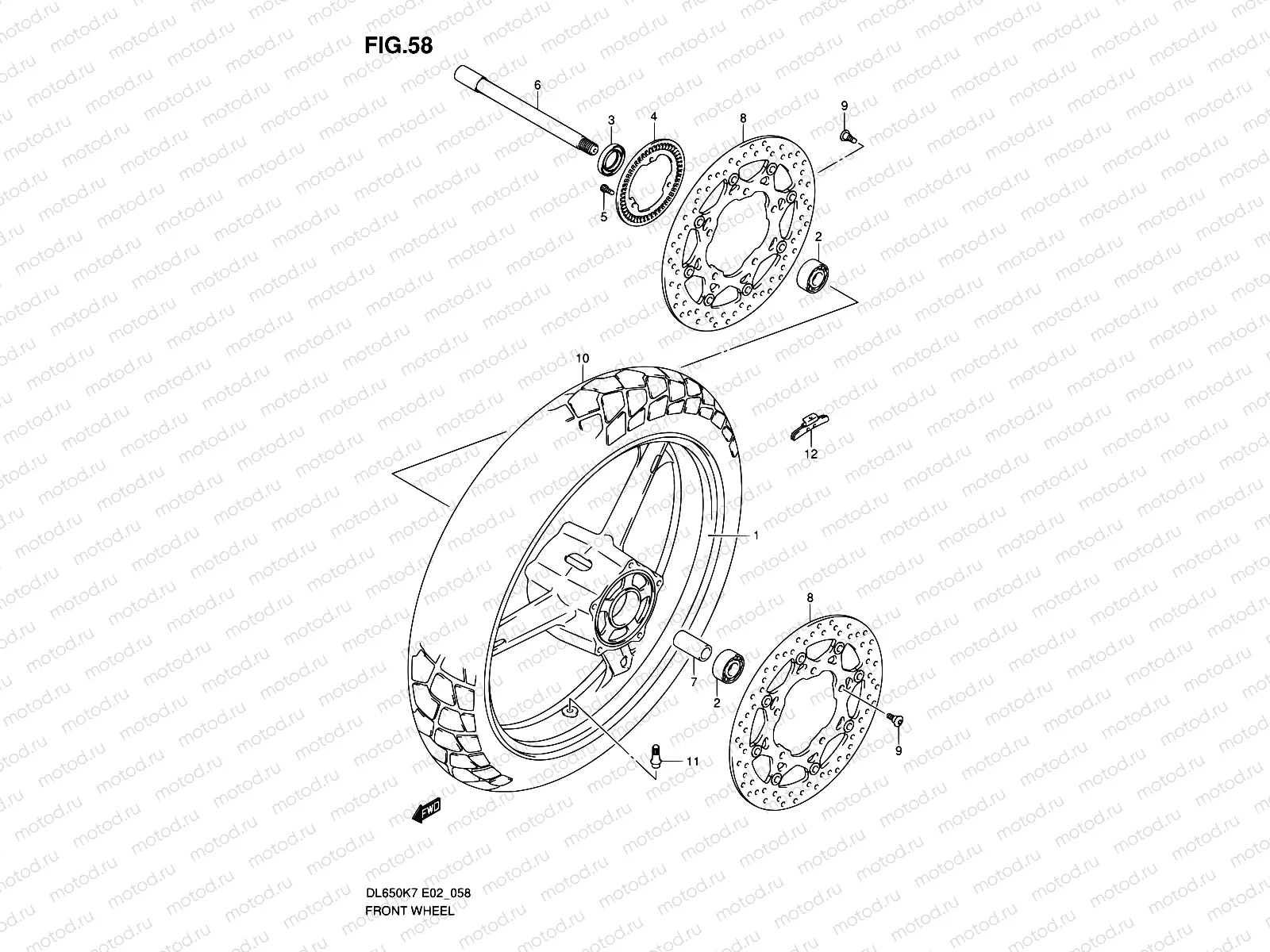 FIG.58

6
3
4
8
9
5
2
10
12
1
8
7
2
9
11
FWD

DL650K7 E02_058
FRONT WHEEL

motod.ru