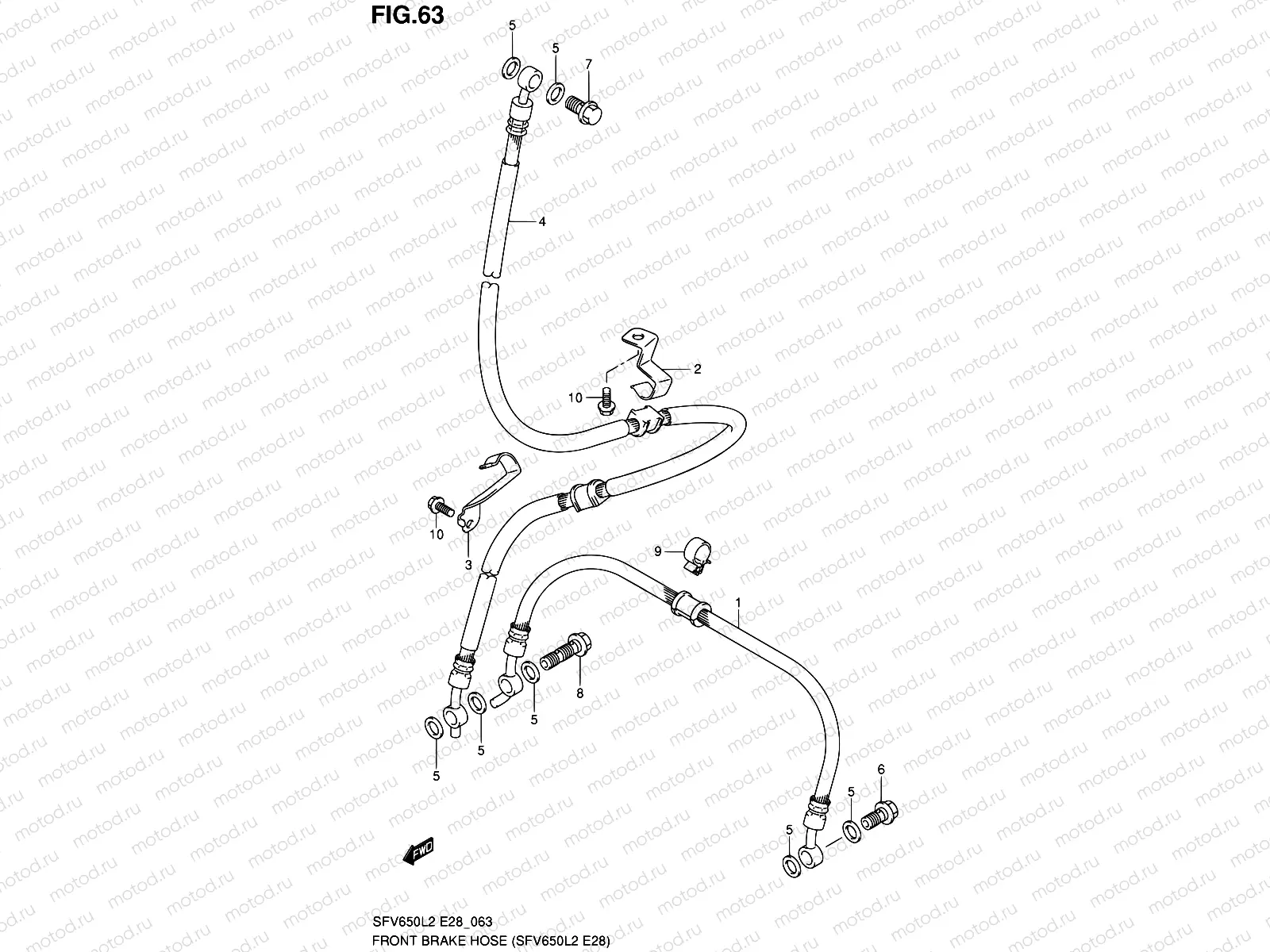 FIG.63

5
5
7
4
2
10
10
3
9
1
8
5
5
5
6
5
5
FWD

SFV650L2 E28_063
FRONT BRAKE HOSE (SFV650L2 E28)

motod.ru