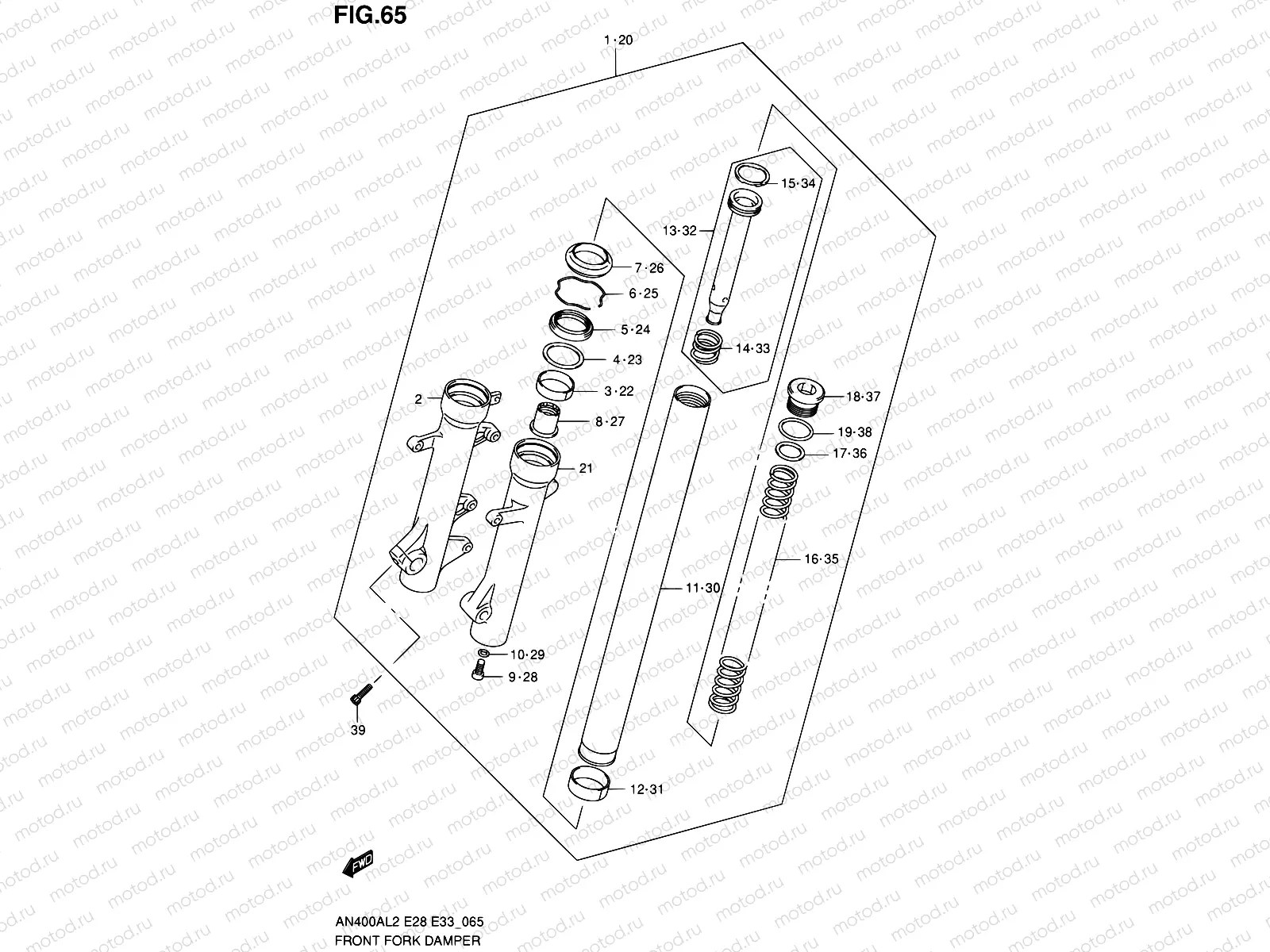 FIG.65

1·20

15·34

13·32

7·26

6·25

5·24

14·33

4·23

3·22

2

18·37

8·27

19·38

17·36

21

16·35

11·30

10·29

9·28

39

12·31

FWD

AN400AL2 E28 E33_065
FRONT FORK DAMPER

motod.ru