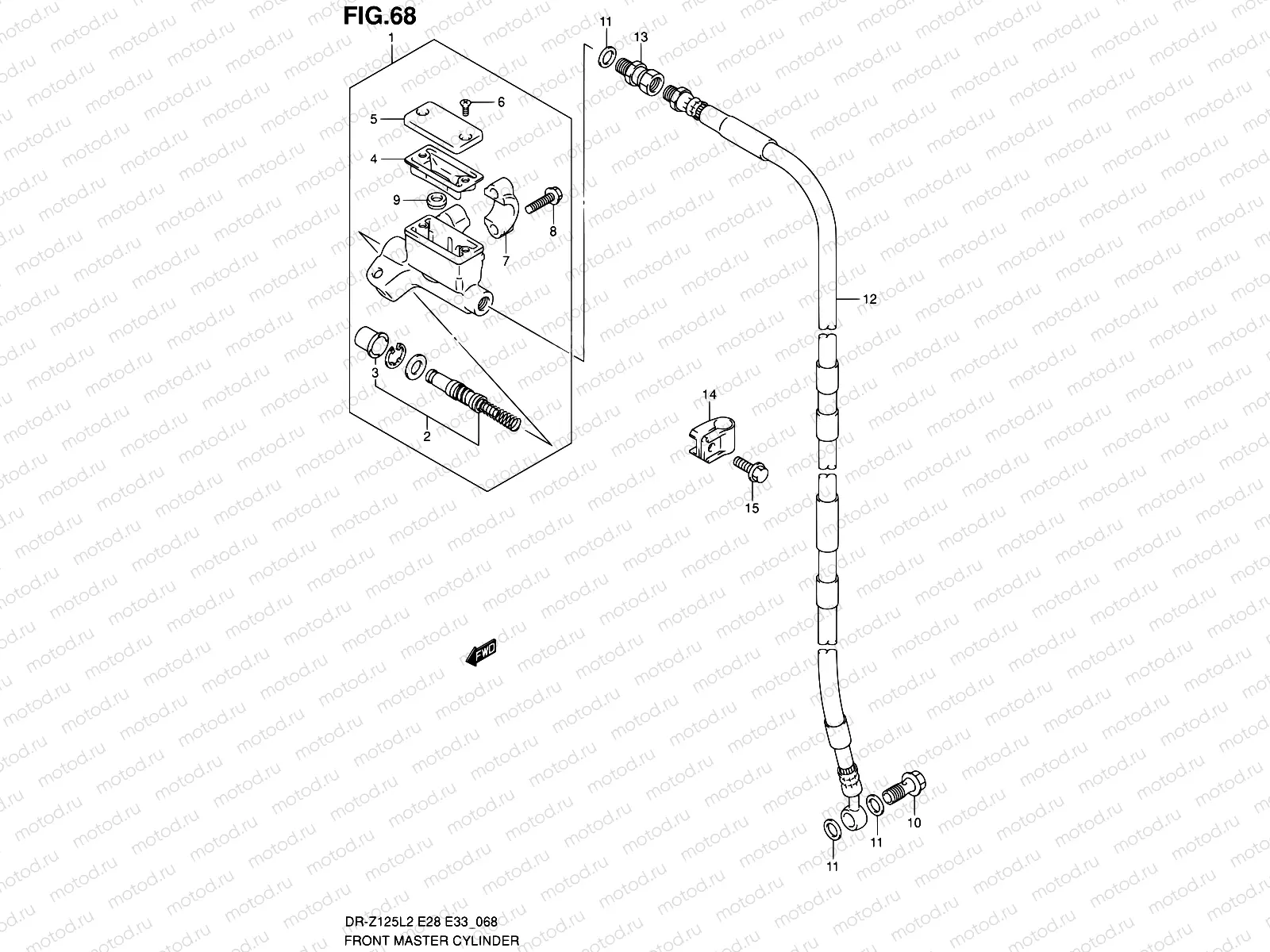 FIG.68

1

11

13

6

5

4

9

8

7

12

3

2

14

15

FWD

10

11

11

motod.ru

DR-Z125L2 E28 E33_068
FRONT MASTER CYLINDER