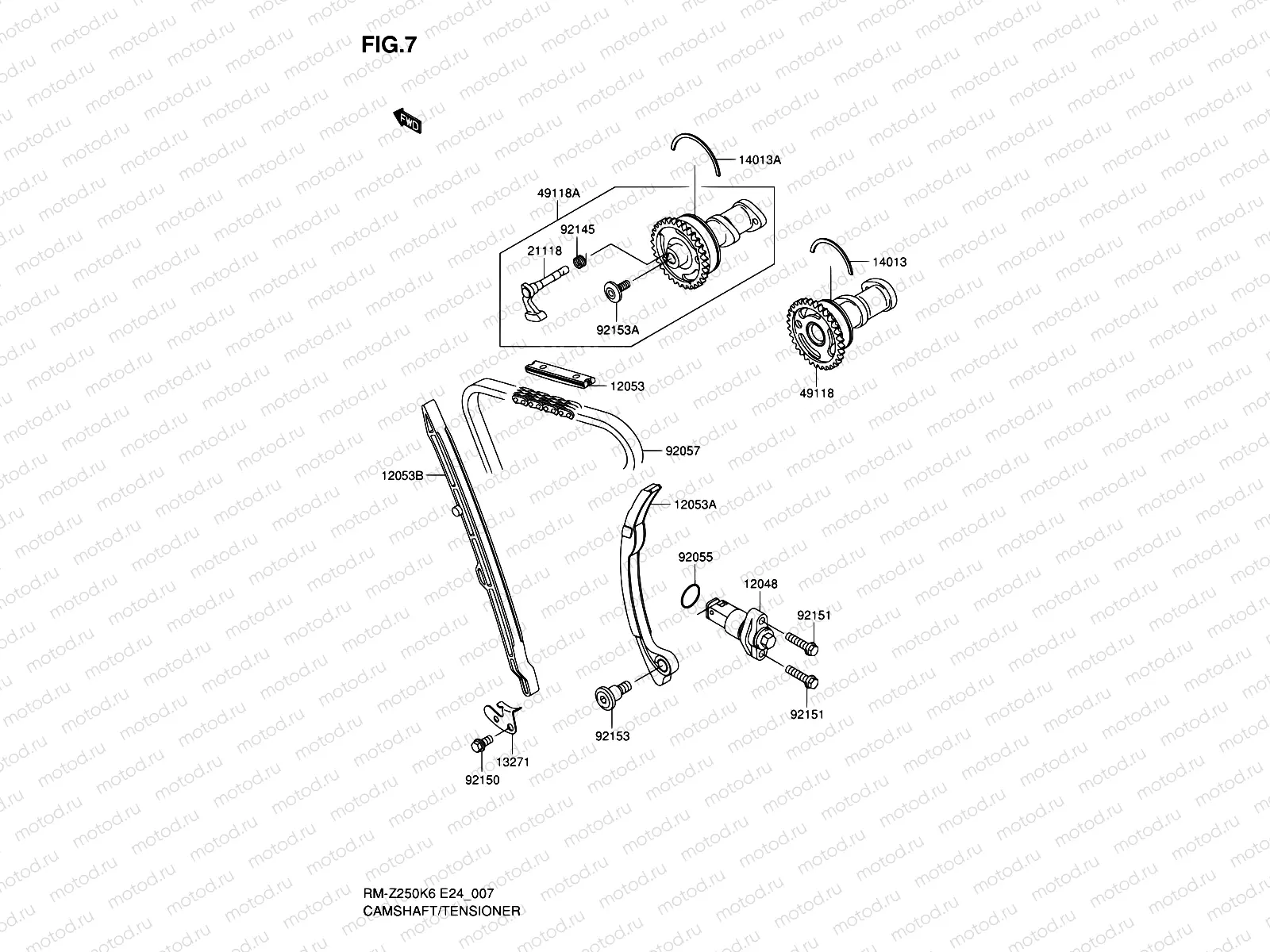 FIG.7

FWD

14013A
49118A
92145
21118
92153A
14013
49118
12053
92057
12053B
12053A
92055
12048
92151
92151
92153
13271
92150

RM-Z250K6 E24_007
CAMSHAFT/TENSIONER

motod.ru