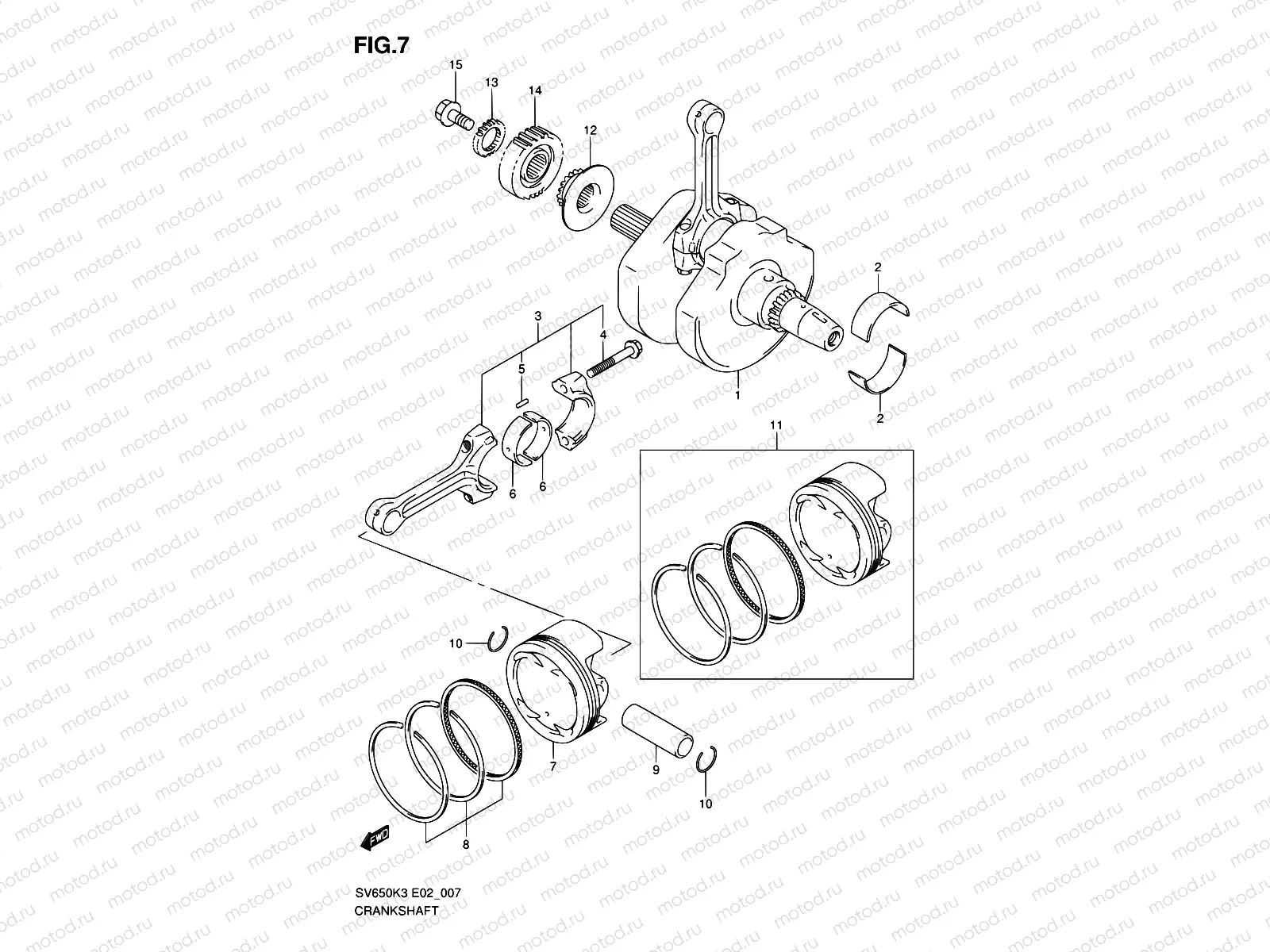 FIG.7

15
13
14
12
2
3
4
5
1
2
6
6
11
10
7
9
10
8
FWD

SV650K3 E02_007
CRANKSHAFT

motod.ru