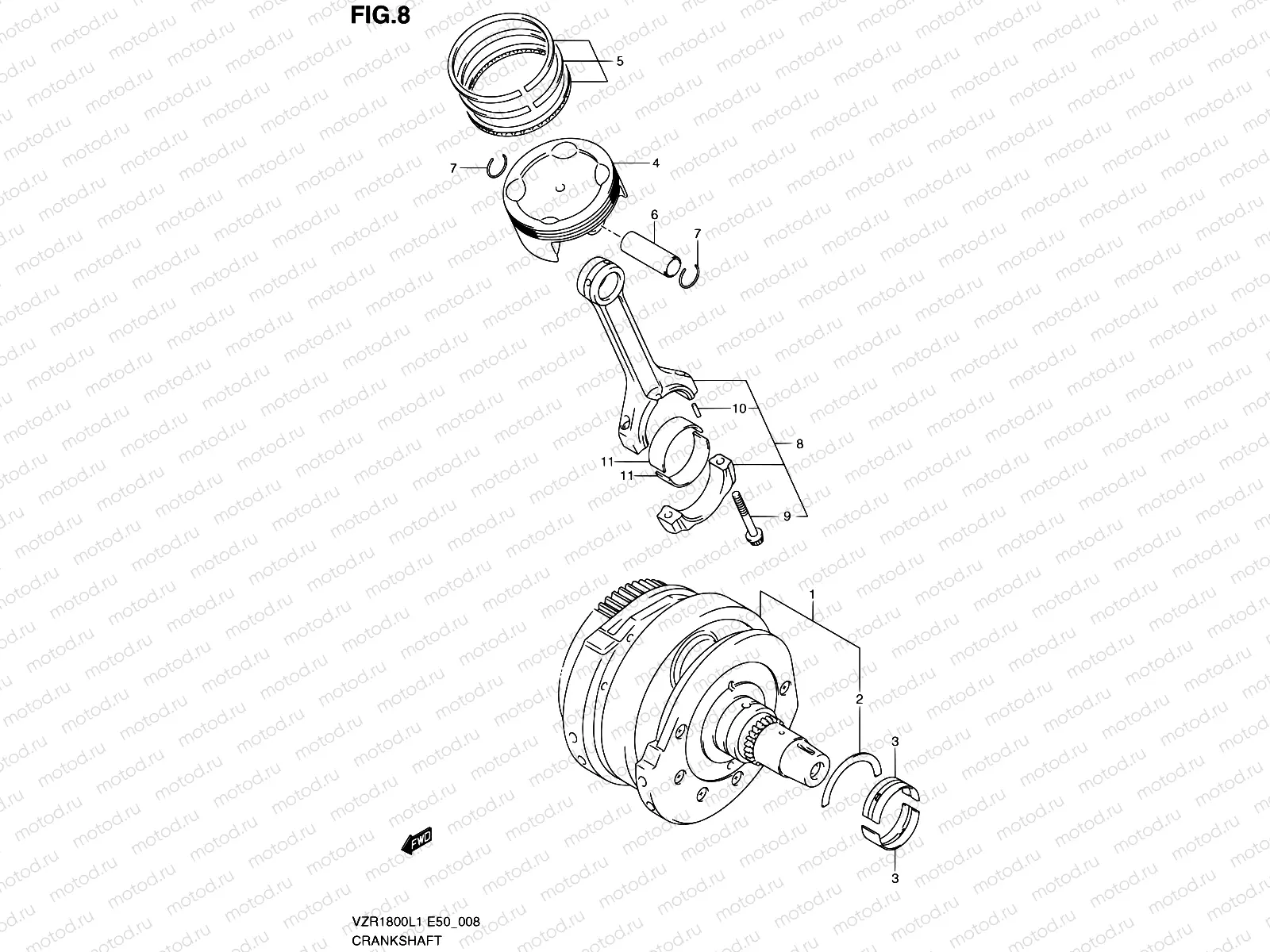 FIG.8

5
7
4
6
7
10
8
11
11
9
1
2
3
3
FWD

VZR1800L1 E50_008
CRANKSHAFT

motod.ru