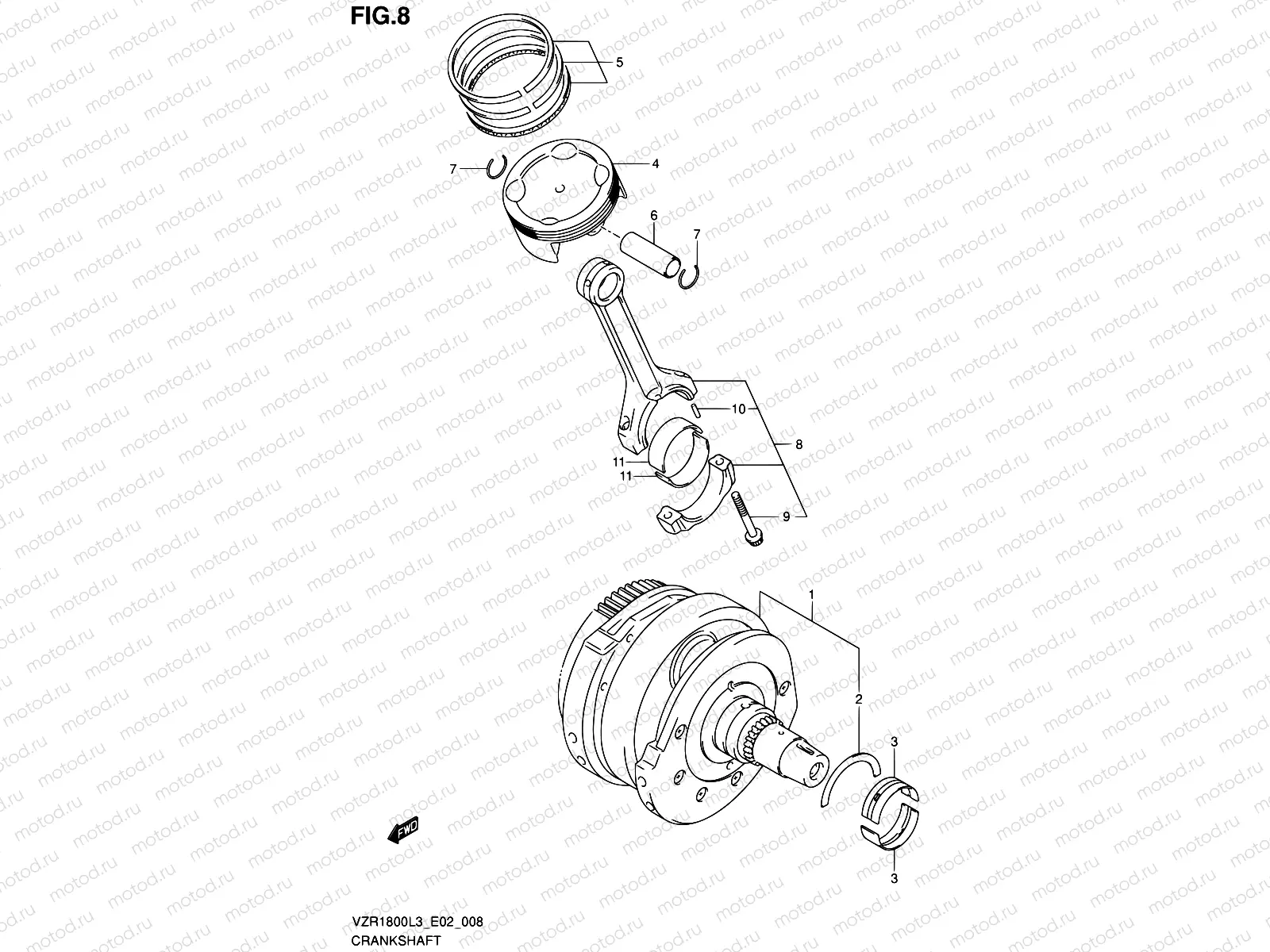 FIG.8

5

7

4

6

7

10

8

11

11

9

1

2

3

3

FWD

VZR1800L3_E02_008
CRANKSHAFT

motod.ru