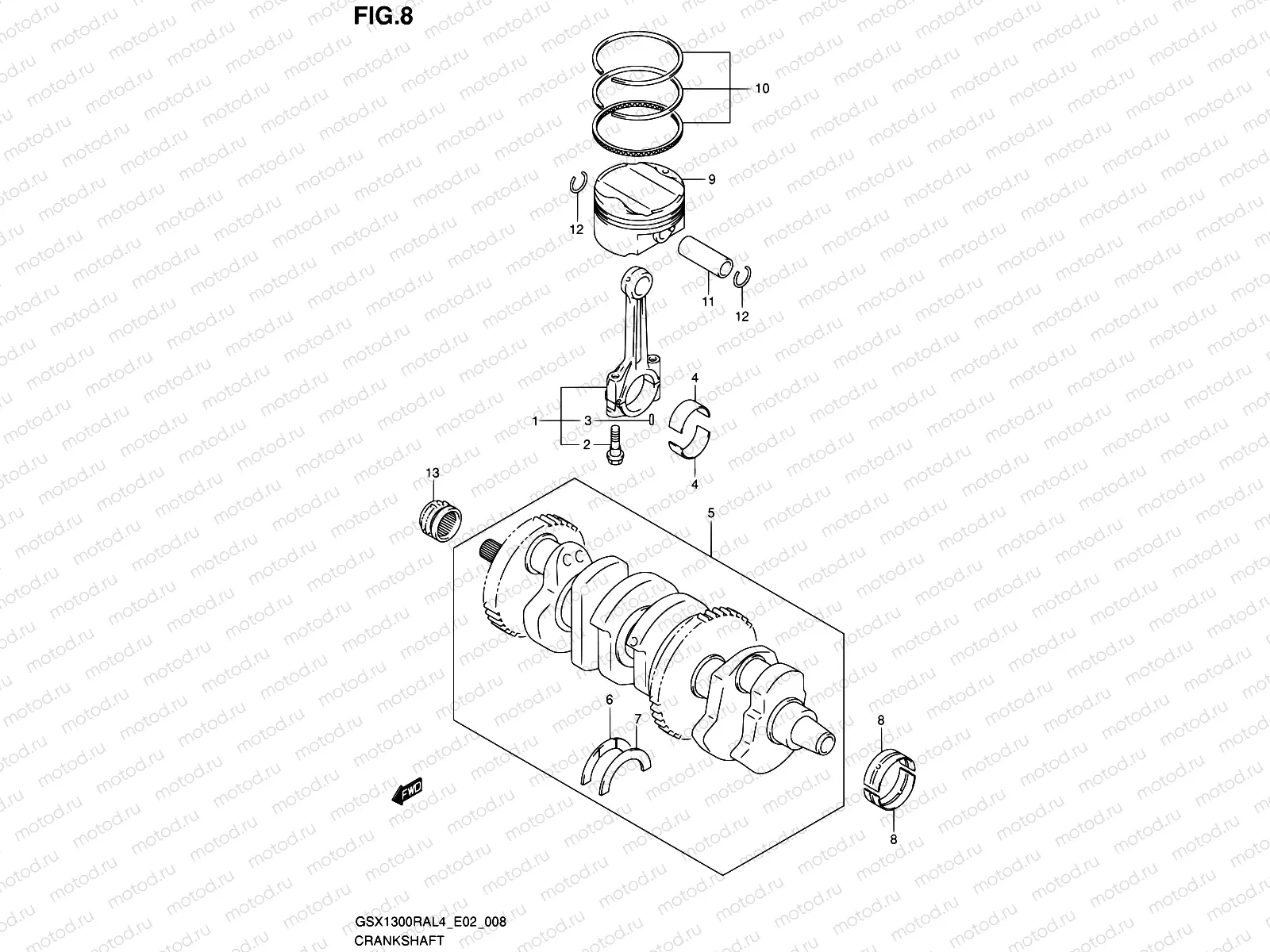 FIG.8

10

9

12

11

12

4

1

3

2

4

13

5

6

7

8

8

FWD

motod.ru

GSX1300RAL4_E02_008
CRANKSHAFT