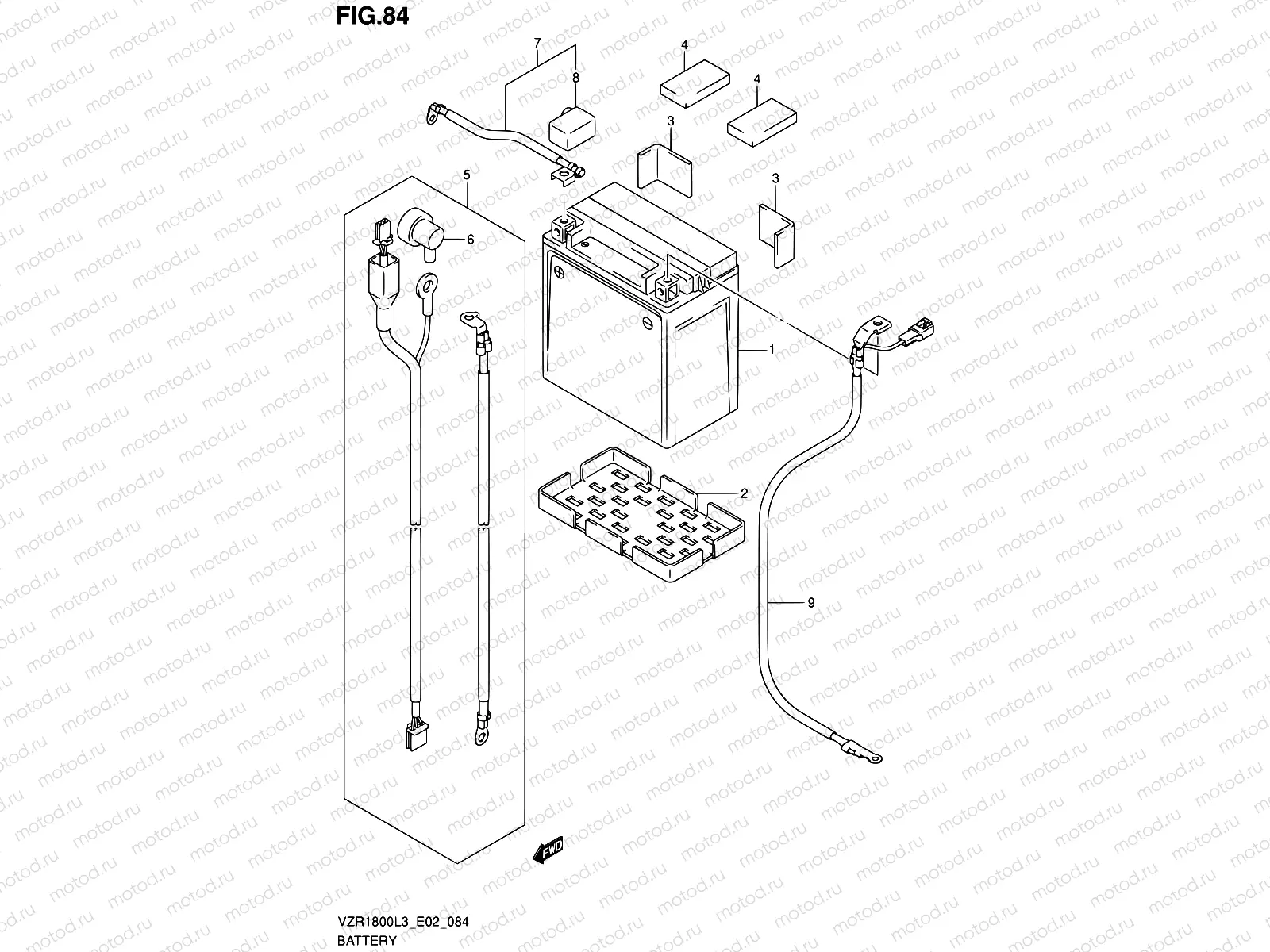 FIG.84

7
8
4
4
3
3
5
6
1
2
9

FWD

VZR1800L3_E02_084
BATTERY

motod.ru