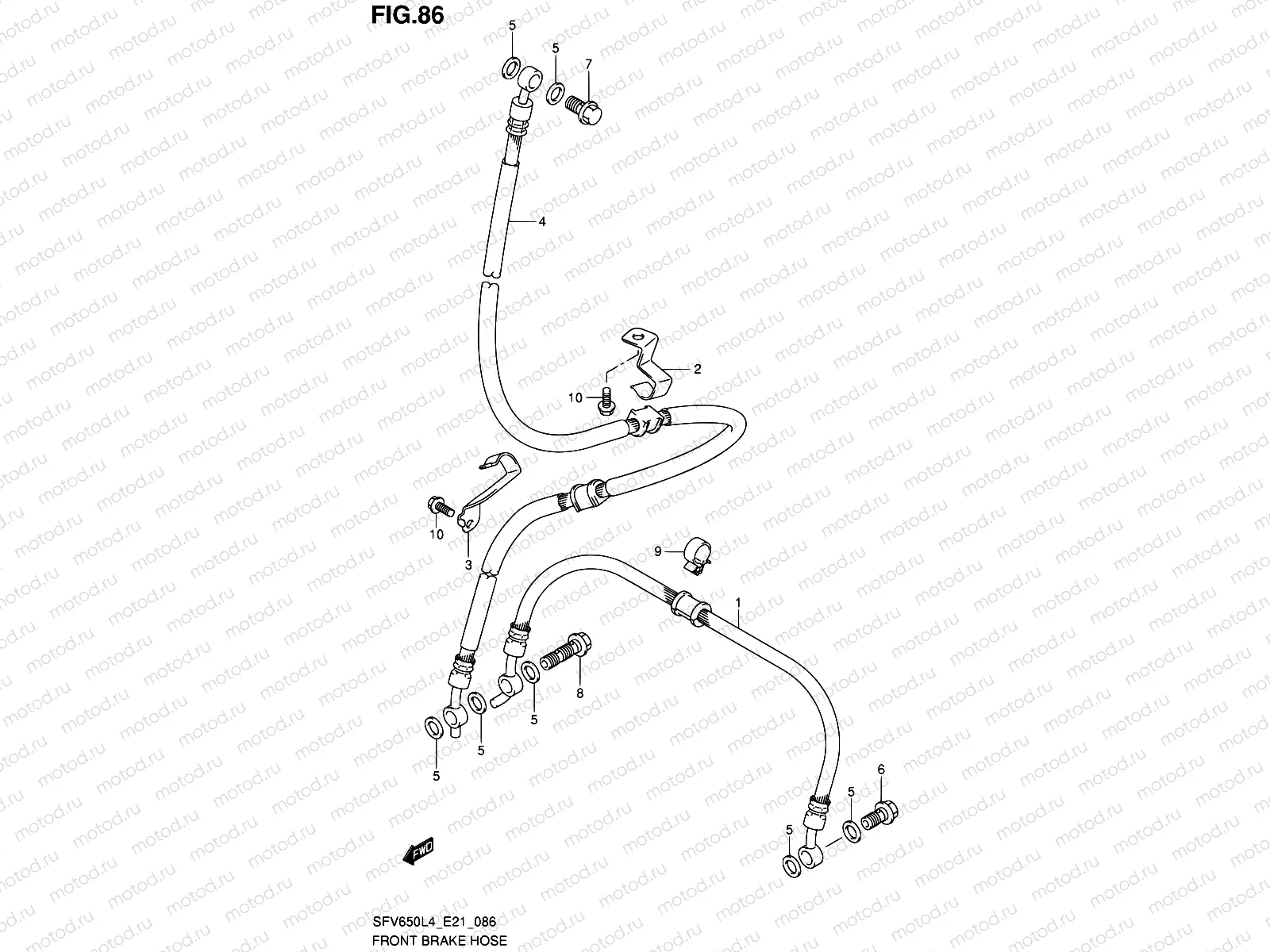 FIG.86

5
5
7
4
2
10
10
3
9
1
8
5
5
5
6
5
5
FWD

SFV650L4_E21_086
FRONT BRAKE HOSE

motod.ru