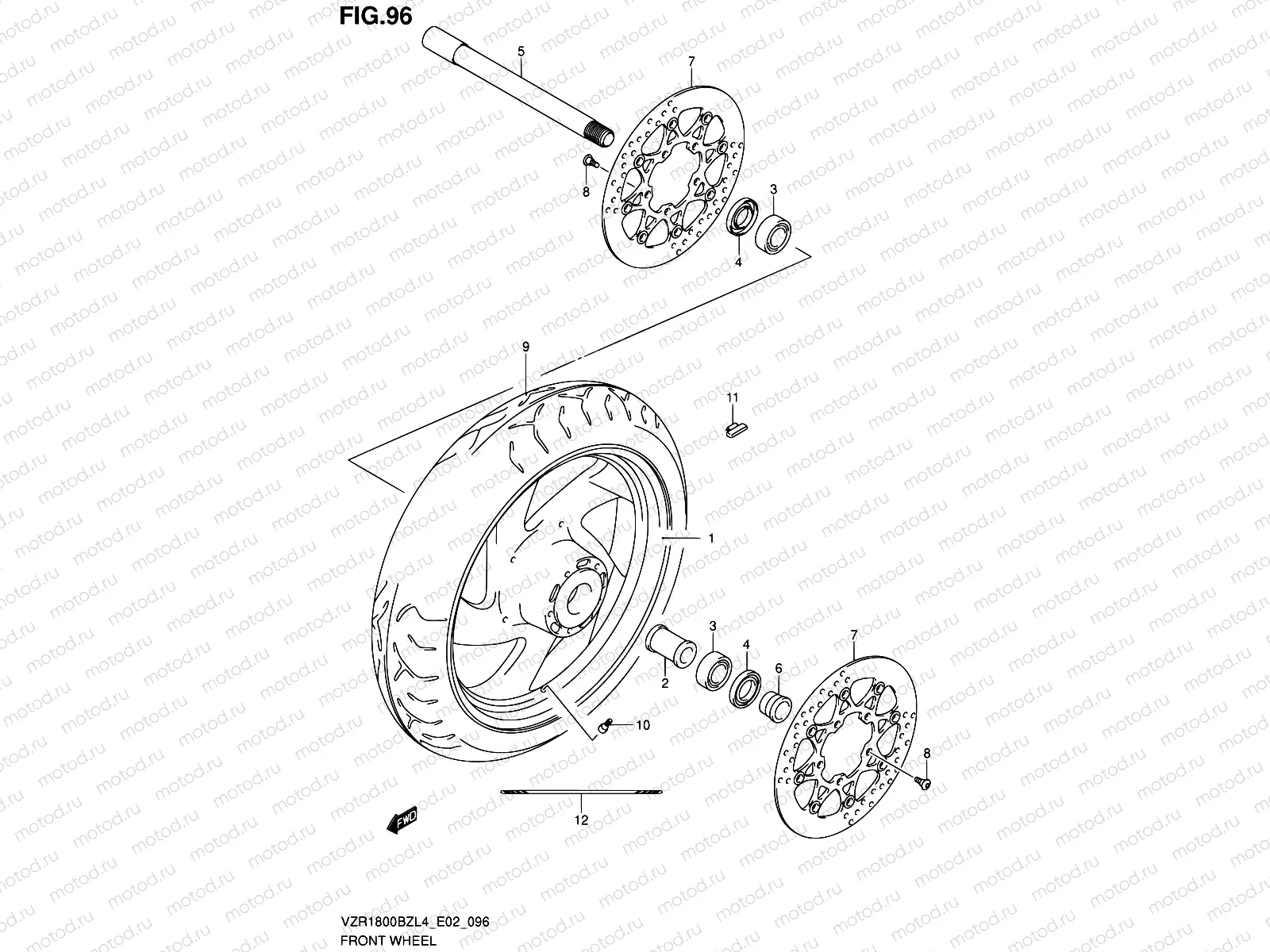 FIG.96

5
7
8
3
4
9
11
1
3
4
6
7
2
10
8
12
FWD

VZR1800BZL4_E02_096
FRONT WHEEL

motod.ru