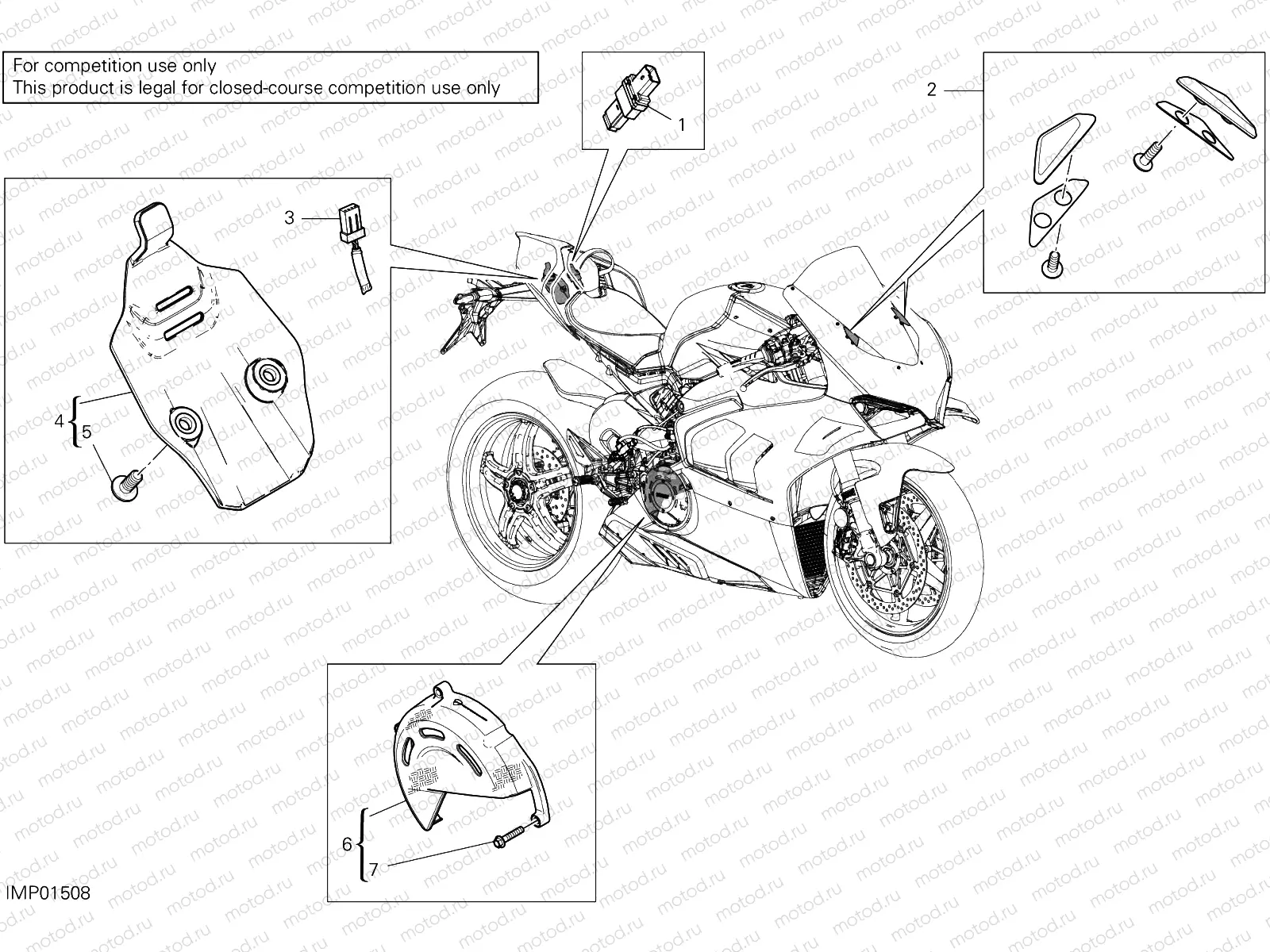 For competition use only
This product is legal for closed-course competition use only

1

2

3

4
5

6
7

IMP01508

motod.ru