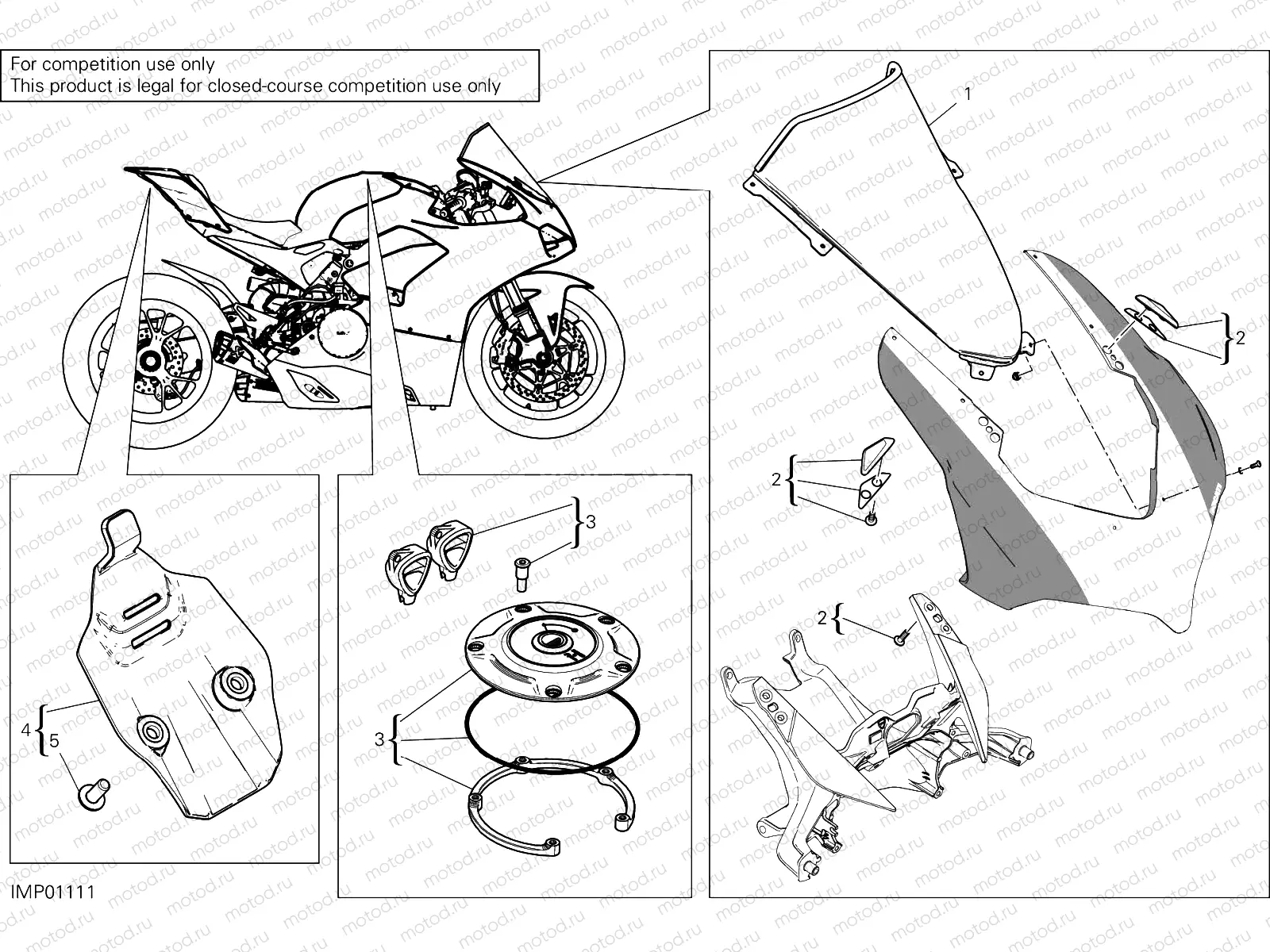 For competition use only
This product is legal for closed-course competition use only

1

2

2

2

3

3

4

5

IMP01111

motod.ru