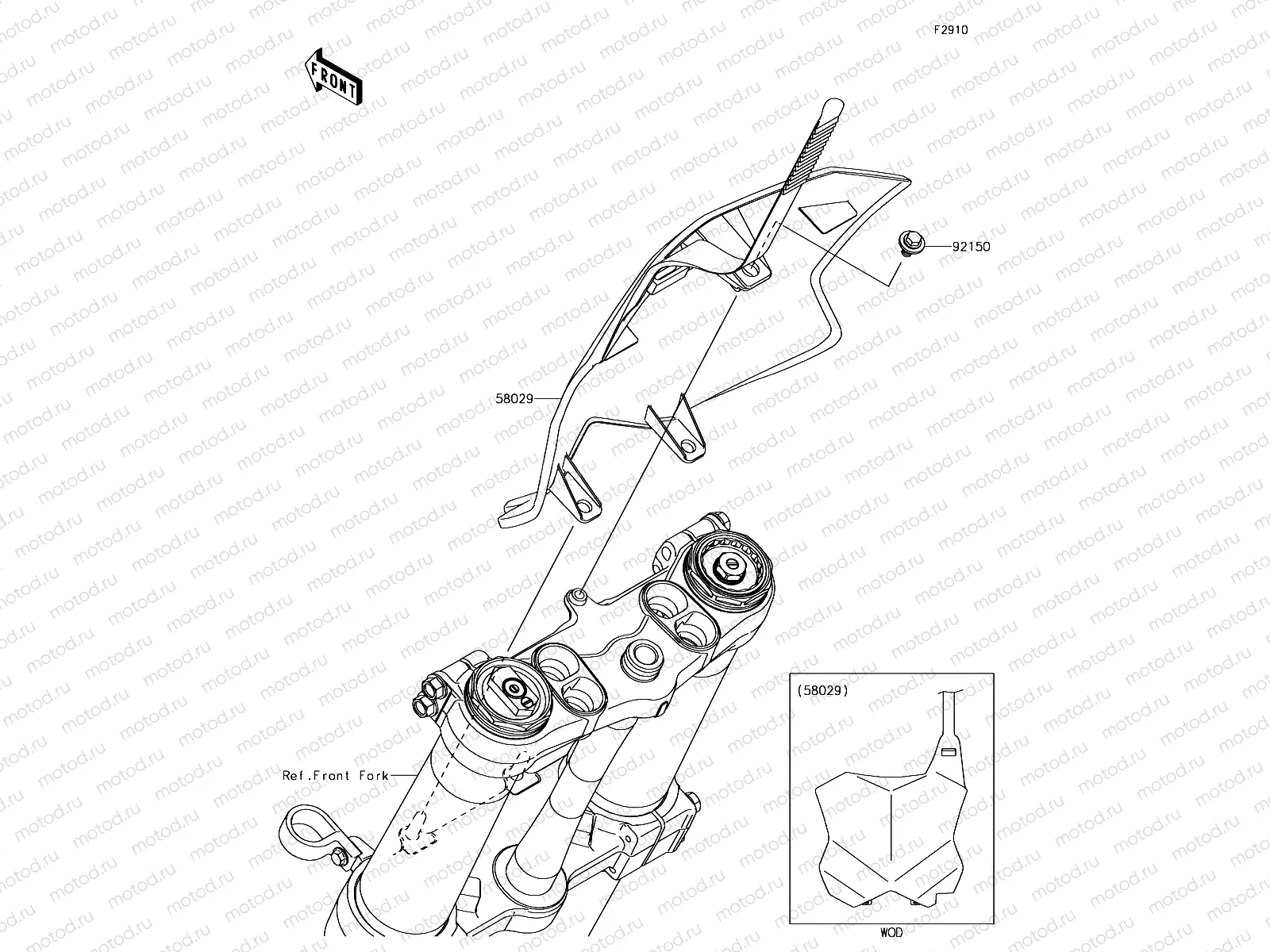 F2910

FRONT

92150

58029

Ref.Front Fork

(58029)

WOD

motod.ru