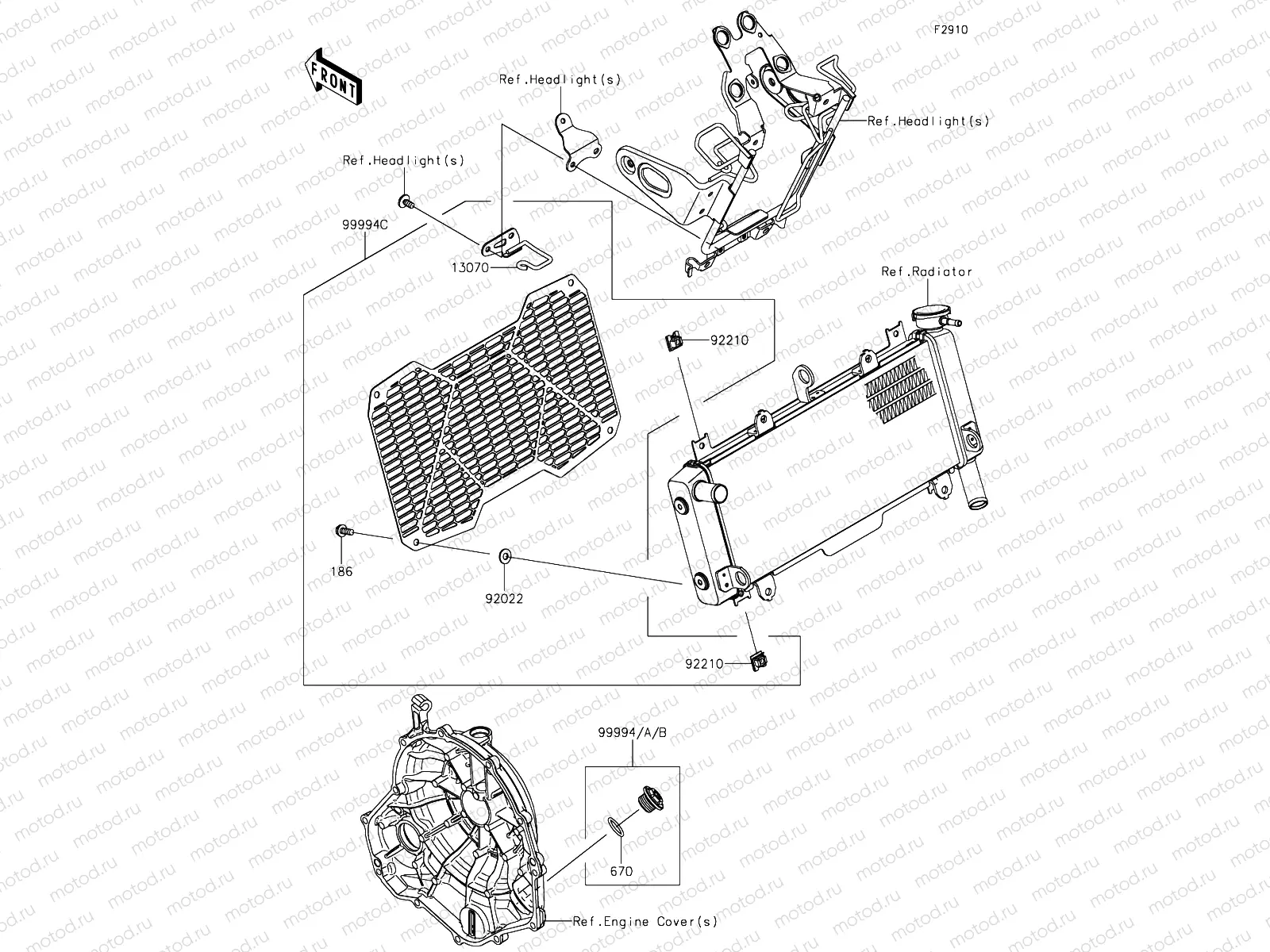 F2910

FRONT

Ref.Headlight(s)

Ref.Headlight(s)

Ref.Headlight(s)

99994C

13070

Ref.Radiator

92210

186

92022

92210

99994/A/B

670

Ref.Engine Cover(s)

motod.ru