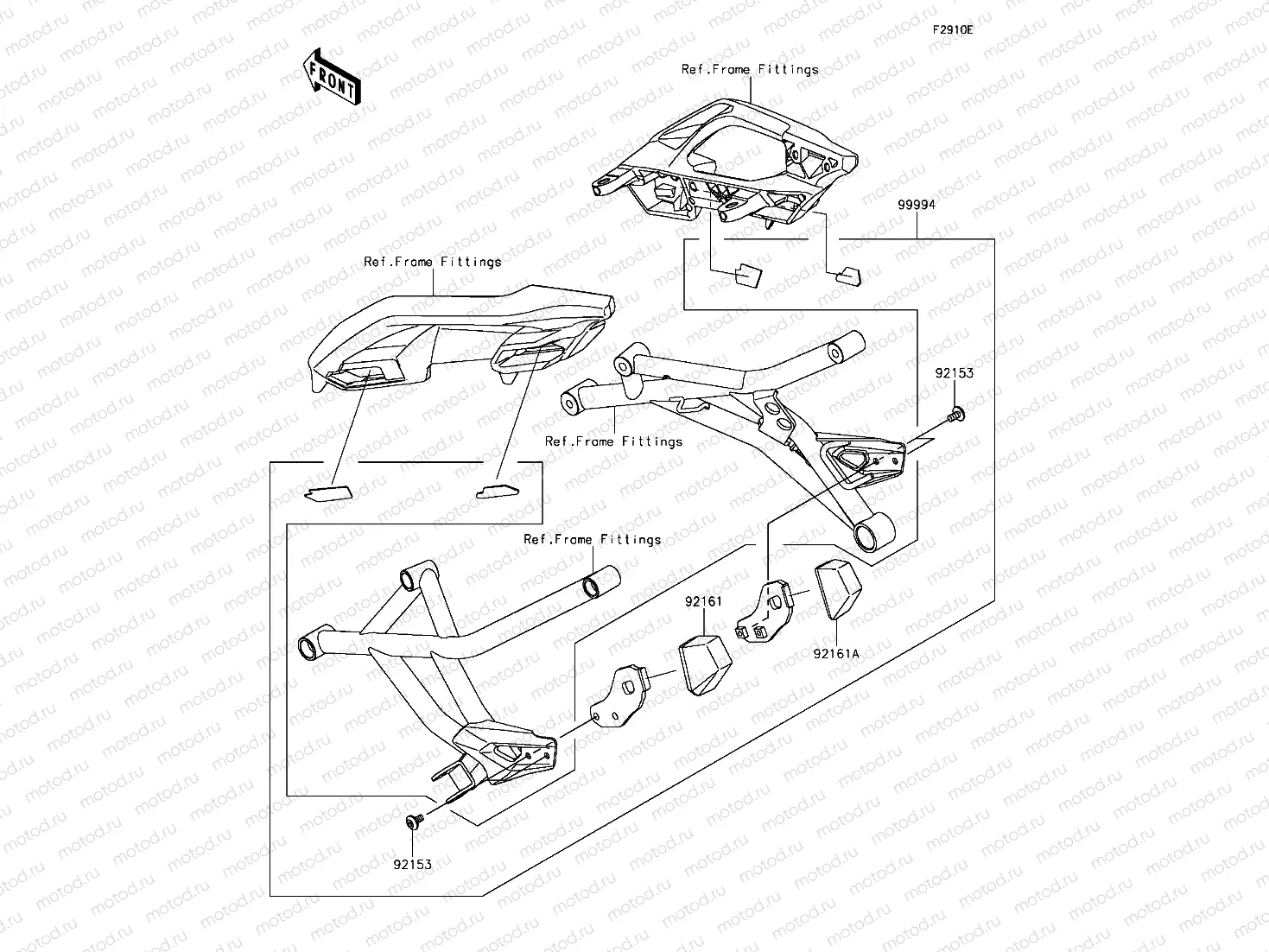 F2910E

FRONT

Ref.Frame Fittings

99994

Ref.Frame Fittings

92153

Ref.Frame Fittings

Ref.Frame Fittings

92161

92161A

92153

motod.ru