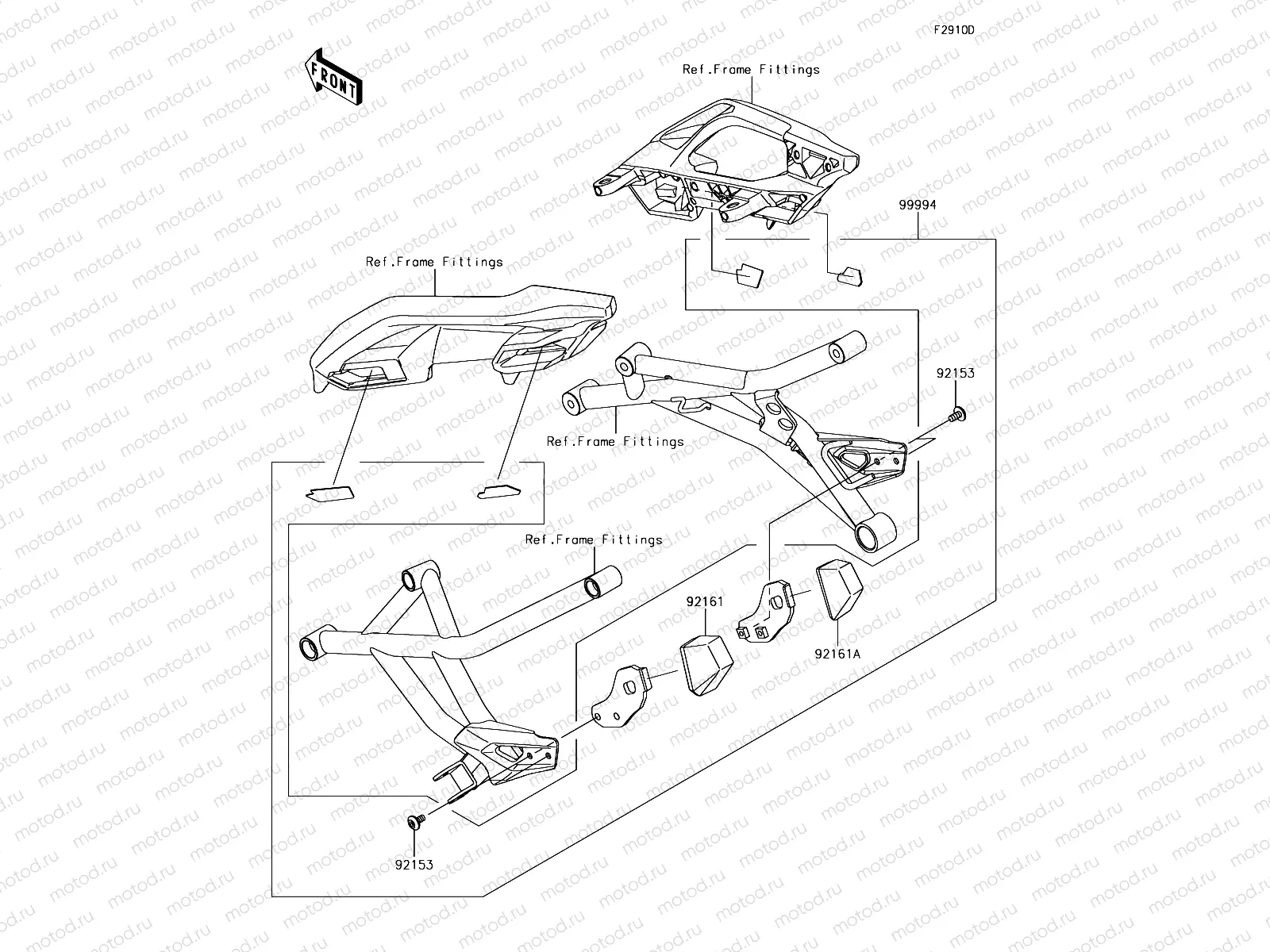 F2910D

FRONT

Ref.Frame Fittings

99994

Ref.Frame Fittings

92153

Ref.Frame Fittings

Ref.Frame Fittings

92161

92161A

92153

motod.ru