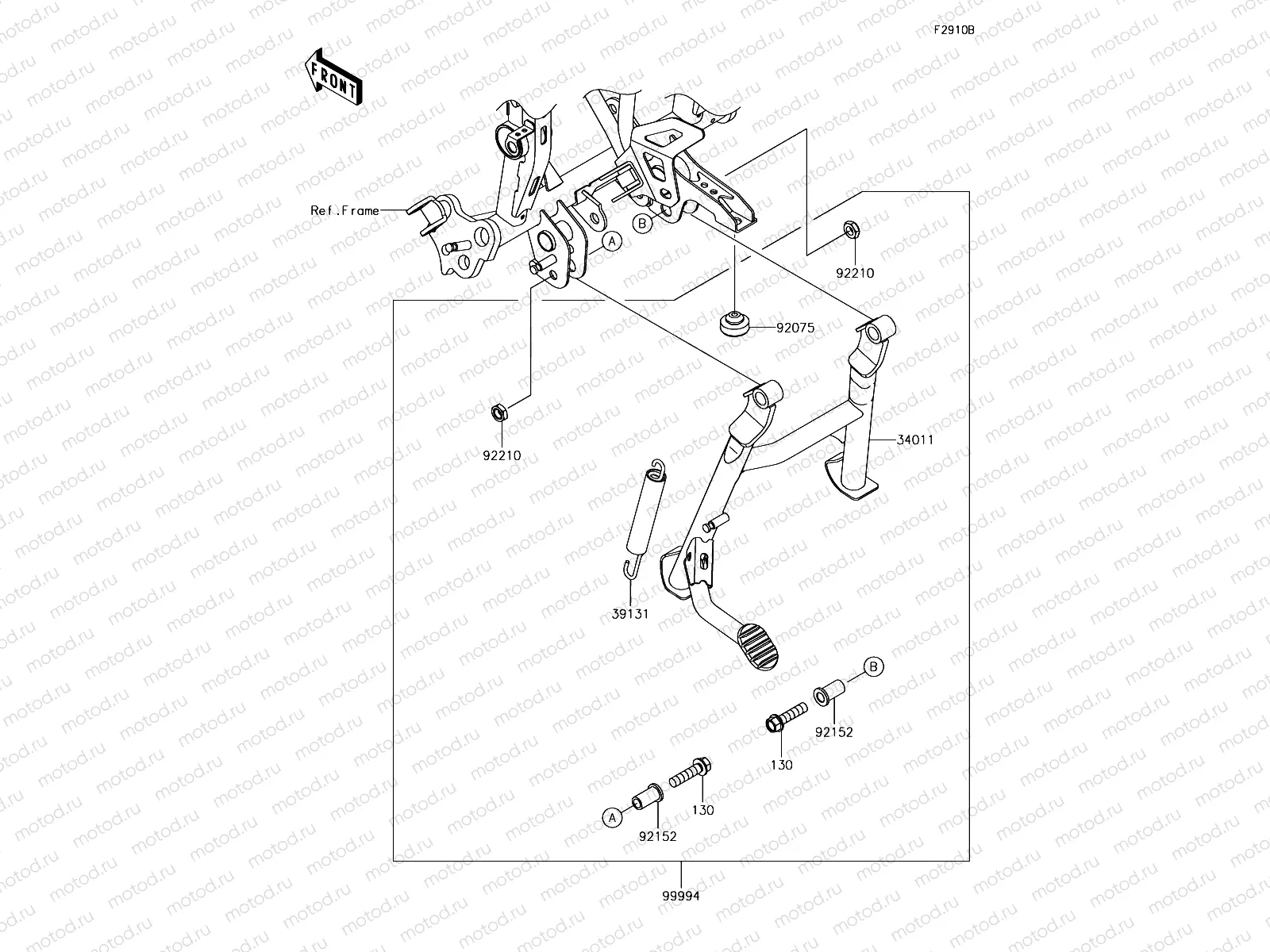 F2910B

FRONT

Ref.Frame

A

B

92210

92075

92210

34011

39131

B

92152

130

130

A

92152

99994

motod.ru