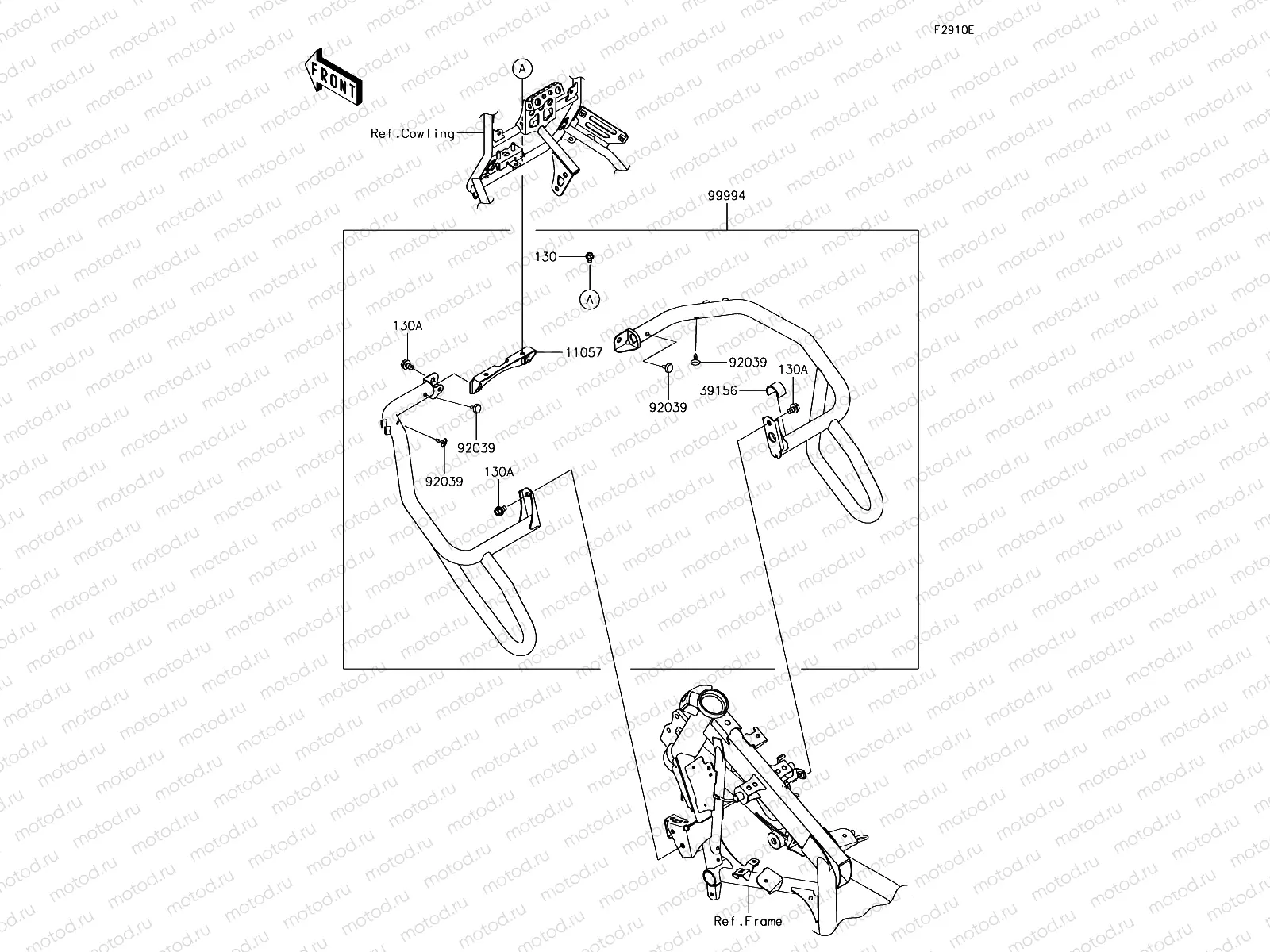 F2910E

FRONT

A

Ref.Cowling

99994

130

A

130A

11057

92039

130A

39156

92039

92039

92039

130A

Ref.Frame

motod.ru