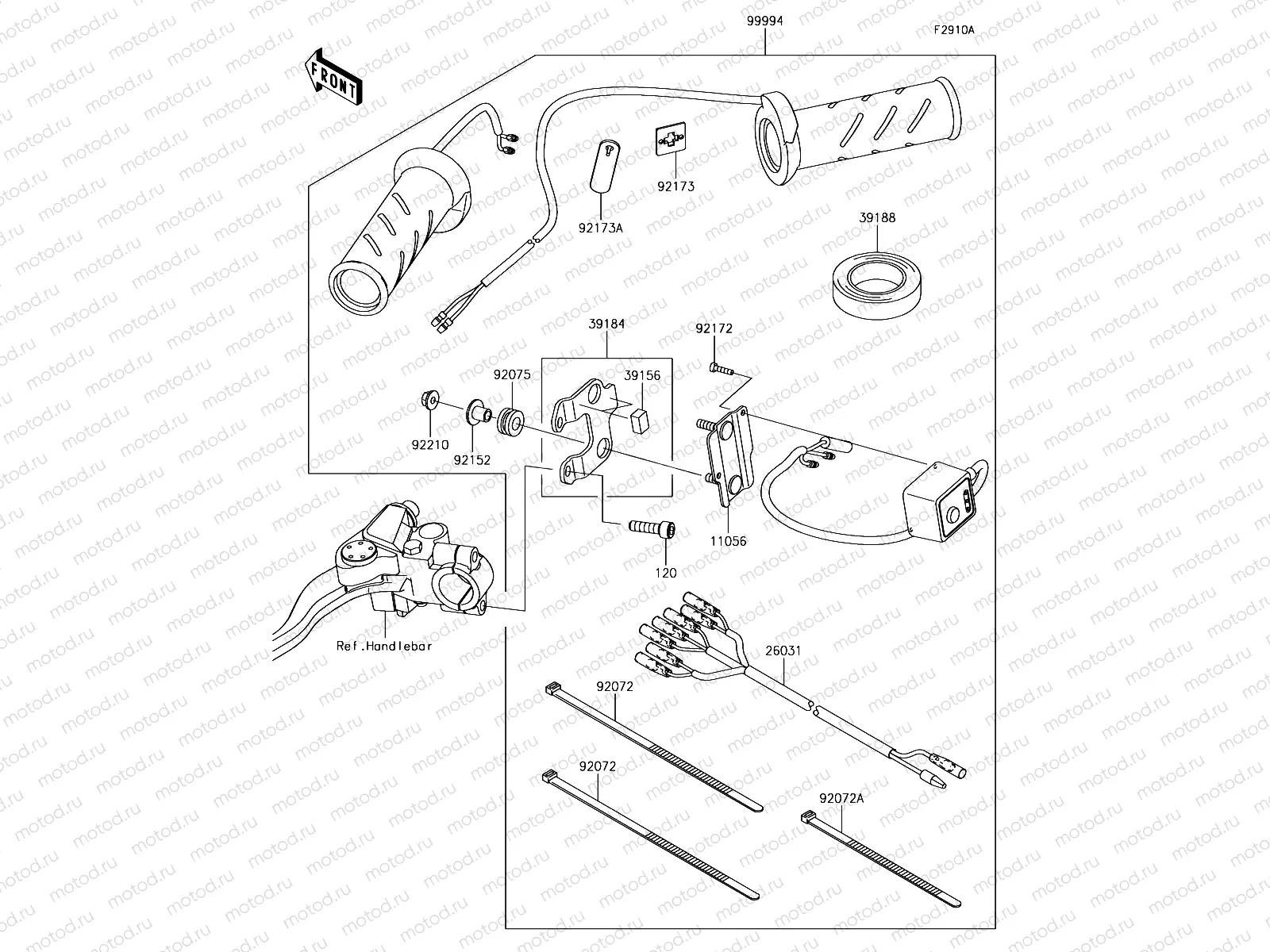 99994
F2910A
FRONT
92173
92173A
39188
39184
92172
92075
39156
92210
92152
11056
120
Ref.Handlebar
26031
92072
92072
92072A
motod.ru