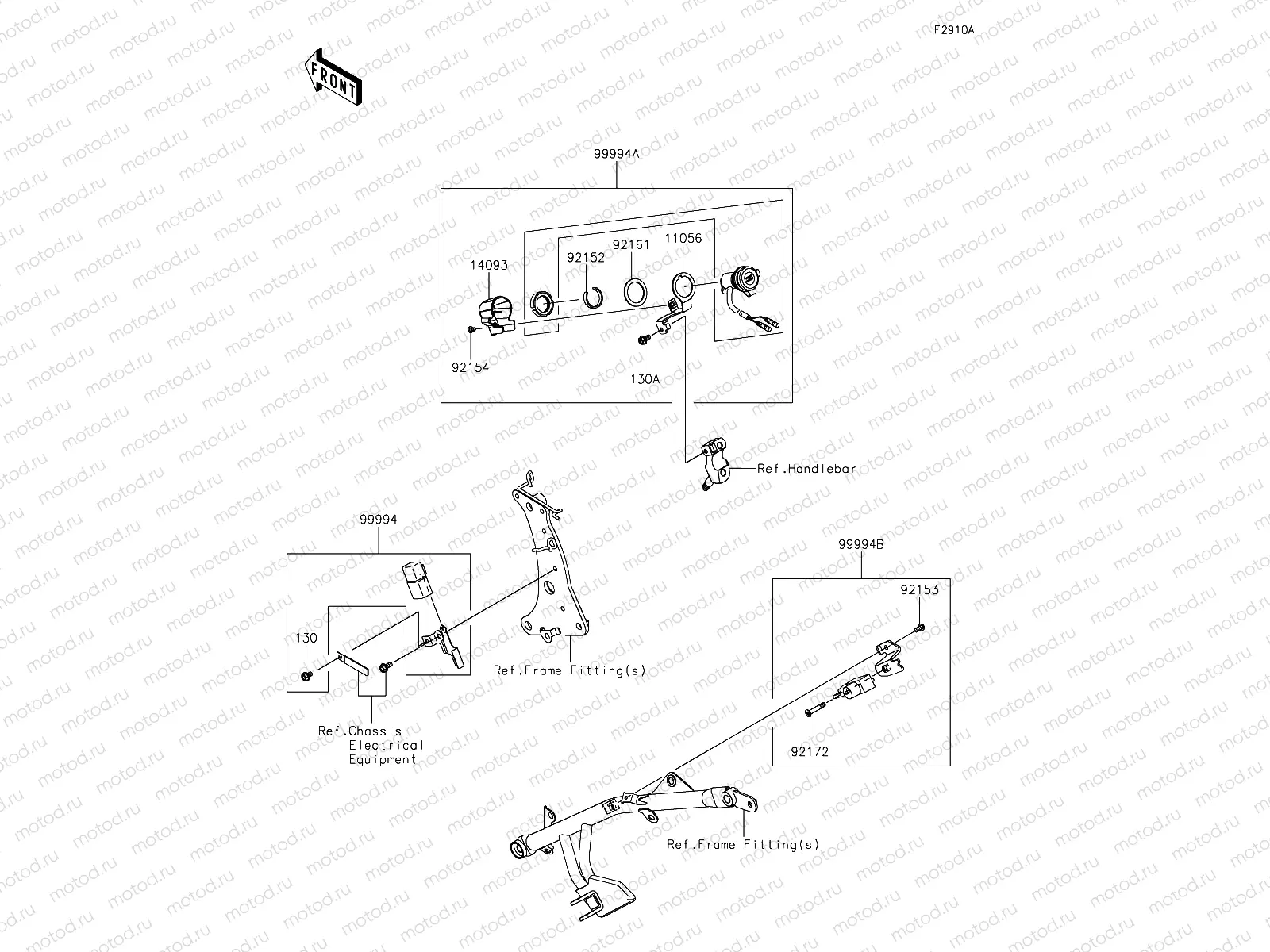 F2910A

FRONT

99994A

14093

92152

92161

11056

92154

130A

Ref.Handlebar

99994

130

Ref.Frame Fitting(s)

Ref.Chassis Electrical Equipment

99994B

92153

92172

Ref.Frame Fitting(s)

motod.ru