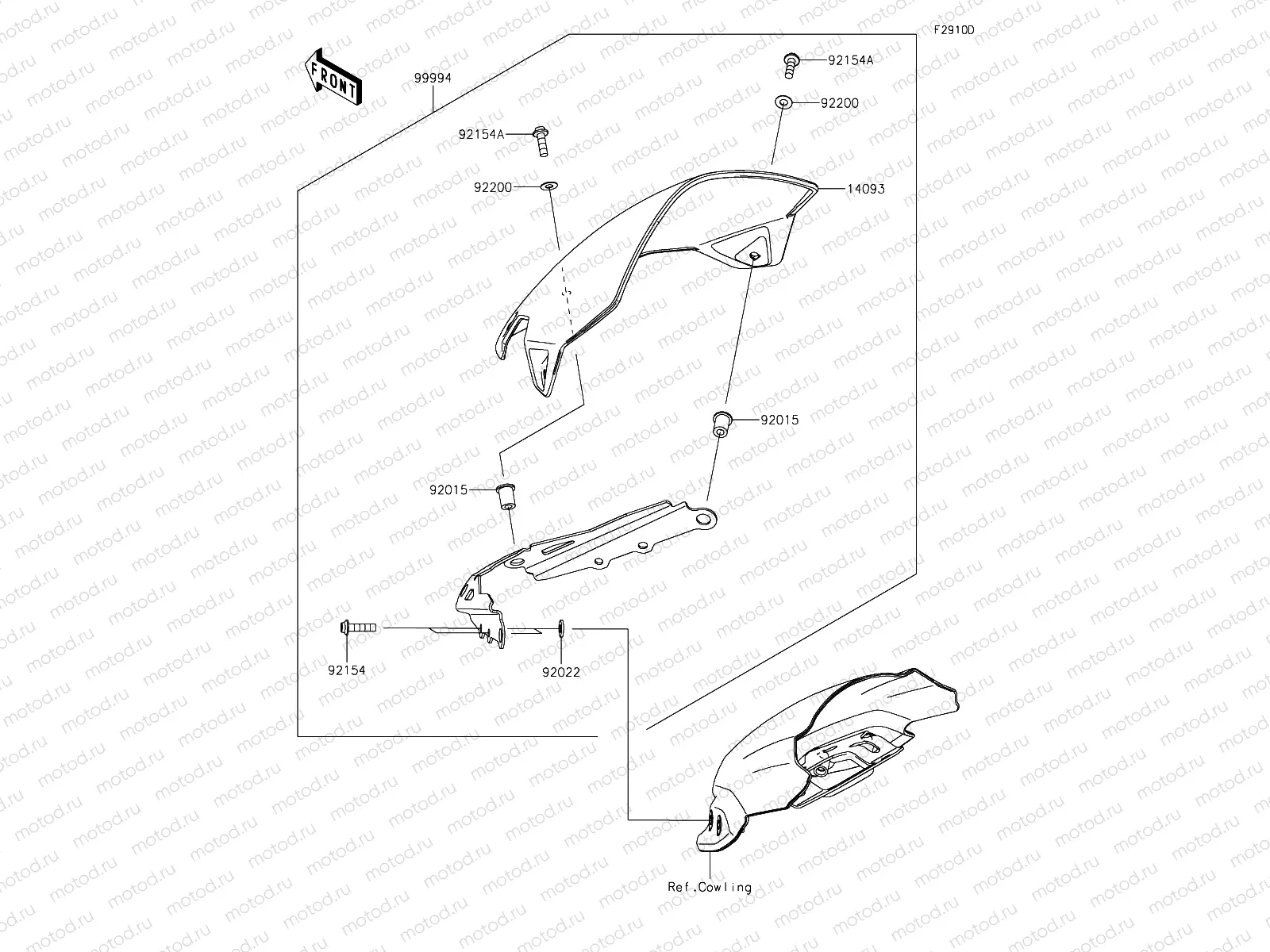 F2910D

FRONT

99994

92154A

92200

92154A

92200

14093

92015

92015

92154

92022

Ref.Cowling

motod.ru