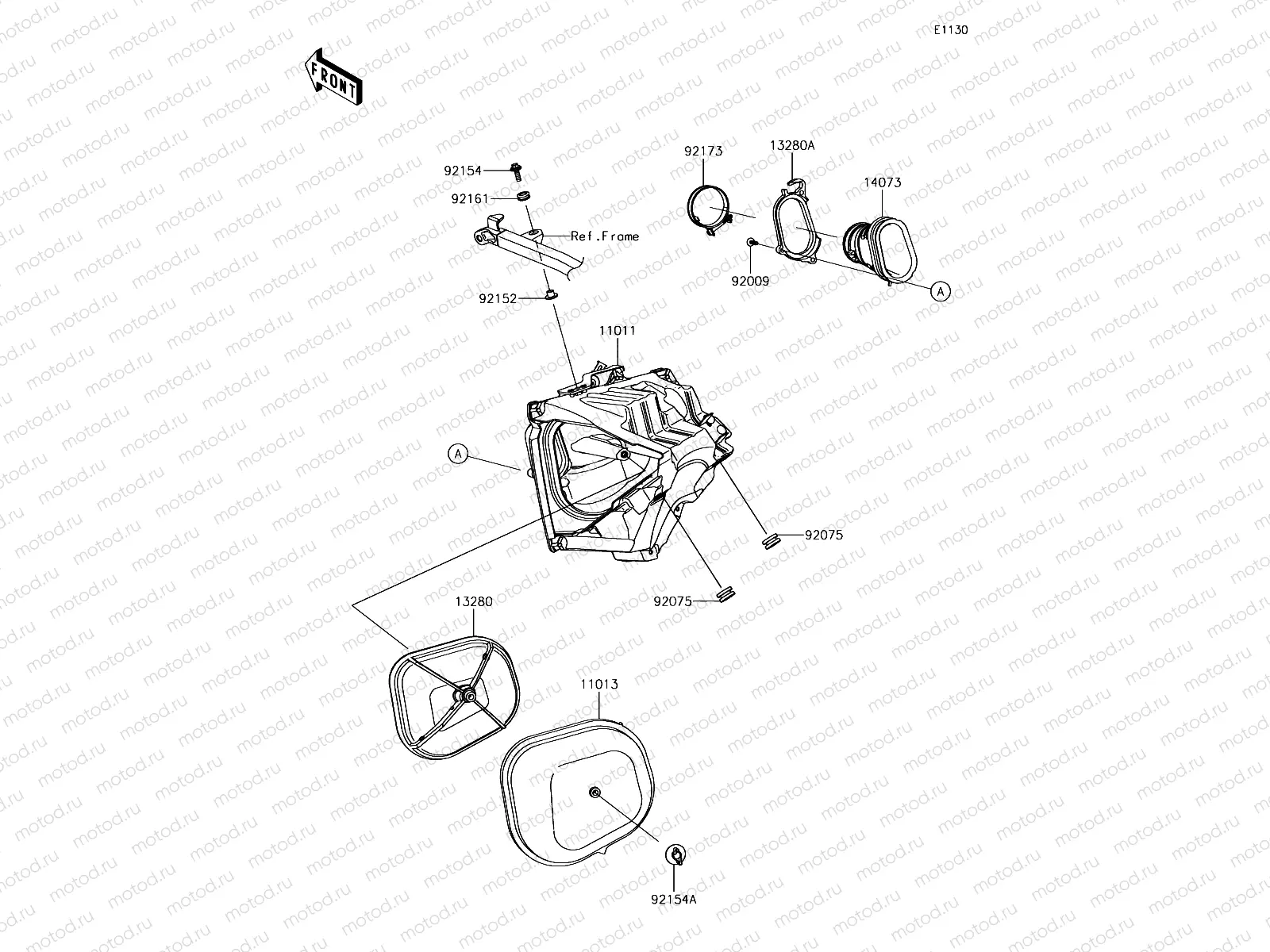 E1130

FRONT

92154
92161
Ref.Frame
92152
92173
13280A
14073
92009
A
11011
A
92075
92075
13280
11013
92154A

motod.ru