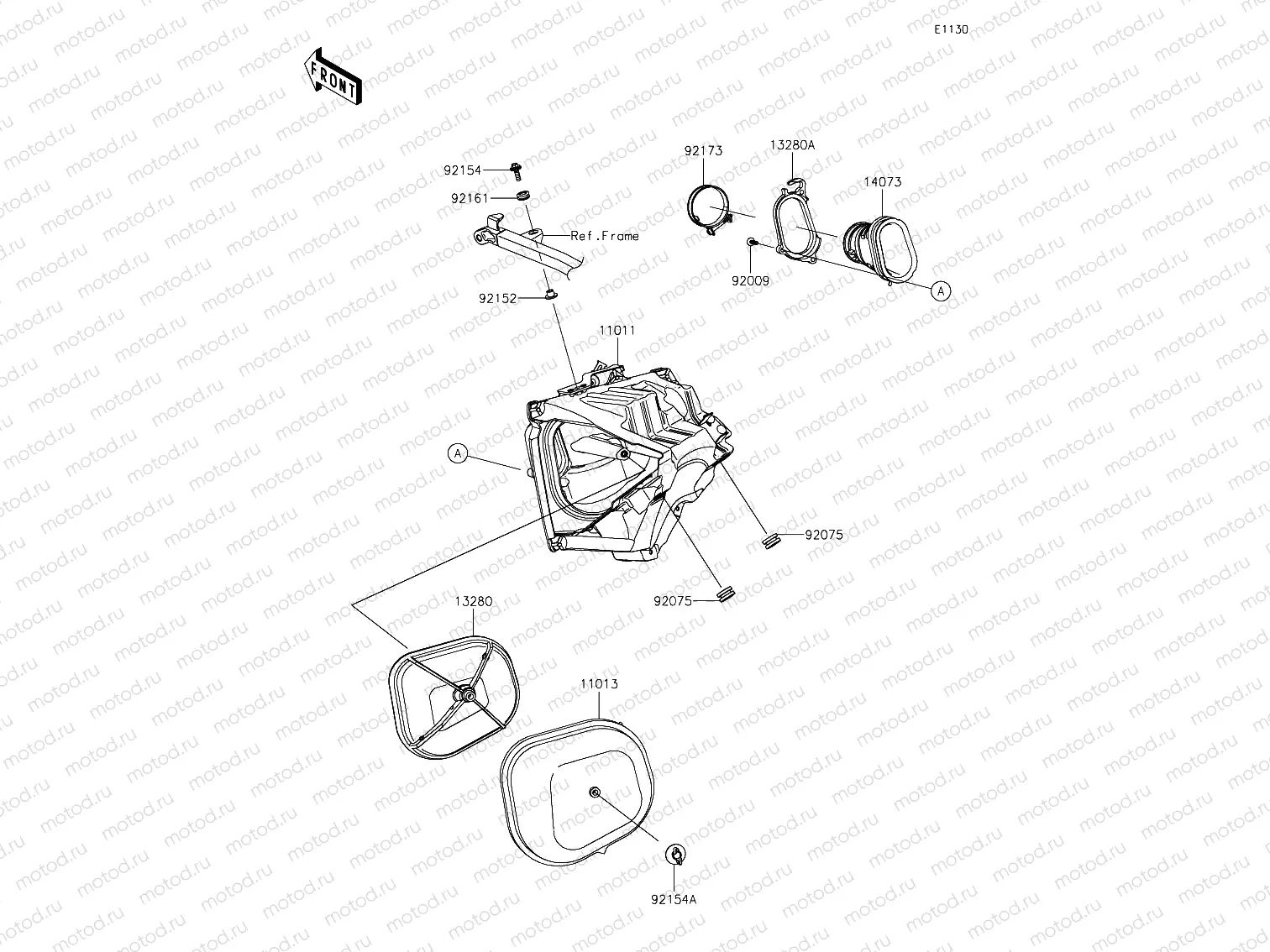 E1130

FRONT

92154
92161
Ref.Frame
92152

92173
13280A
14073
92009
A

11011
A
92075
92075

13280
11013
92154A

motod.ru