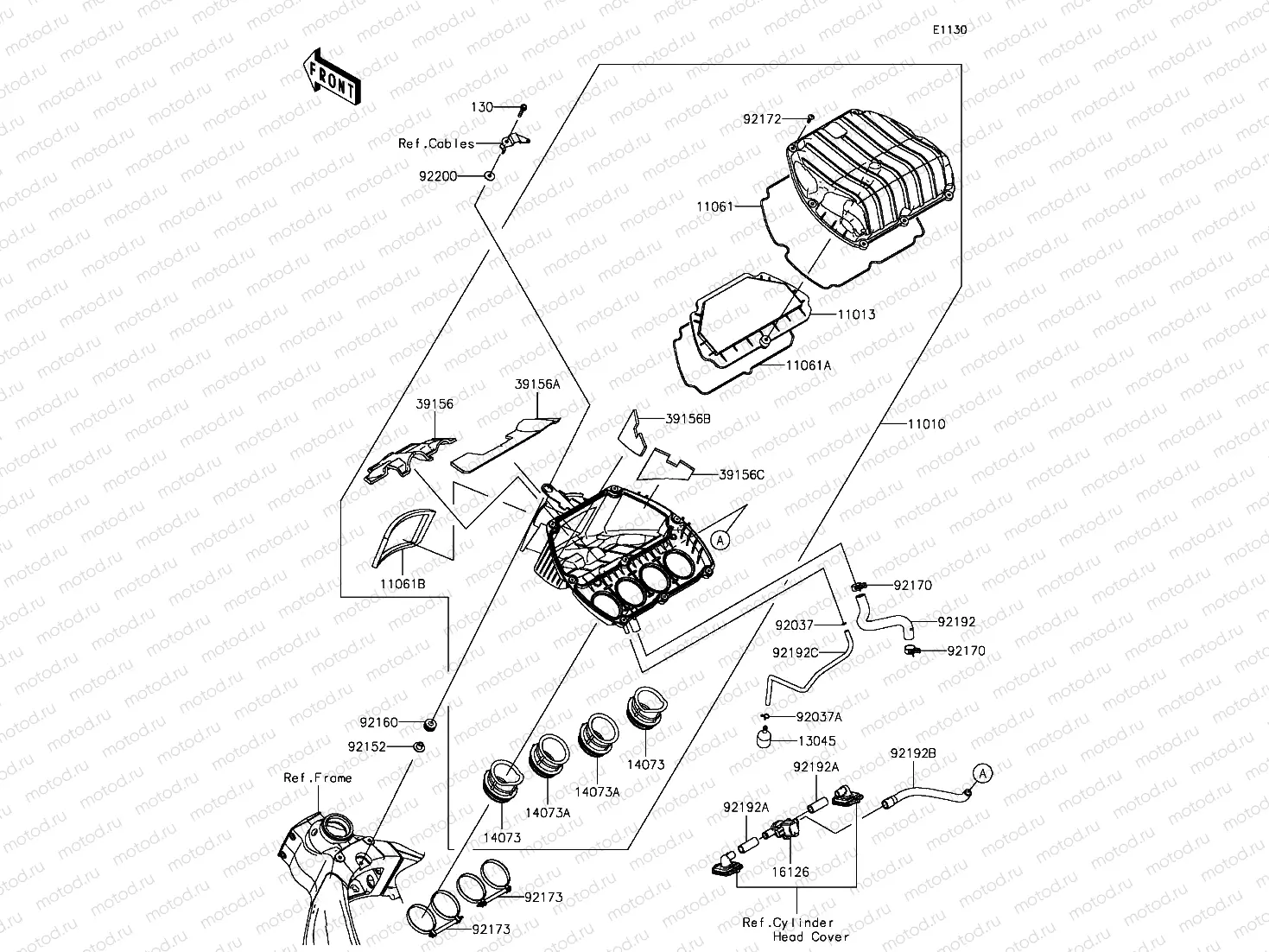 E1130

FRONT

130
Ref.Cables
92200

92172
11061
11013
11061A
11010

39156A
39156
39156B
39156C
11061B
A

92170
92037
92192
92192C
92170
92037A
13045

92160
92152
Ref.Frame

14073
14073A
14073A
14073

92192A
92192B
A
92192A
16126

92173
92173

Ref.Cylinder Head Cover

motod.ru