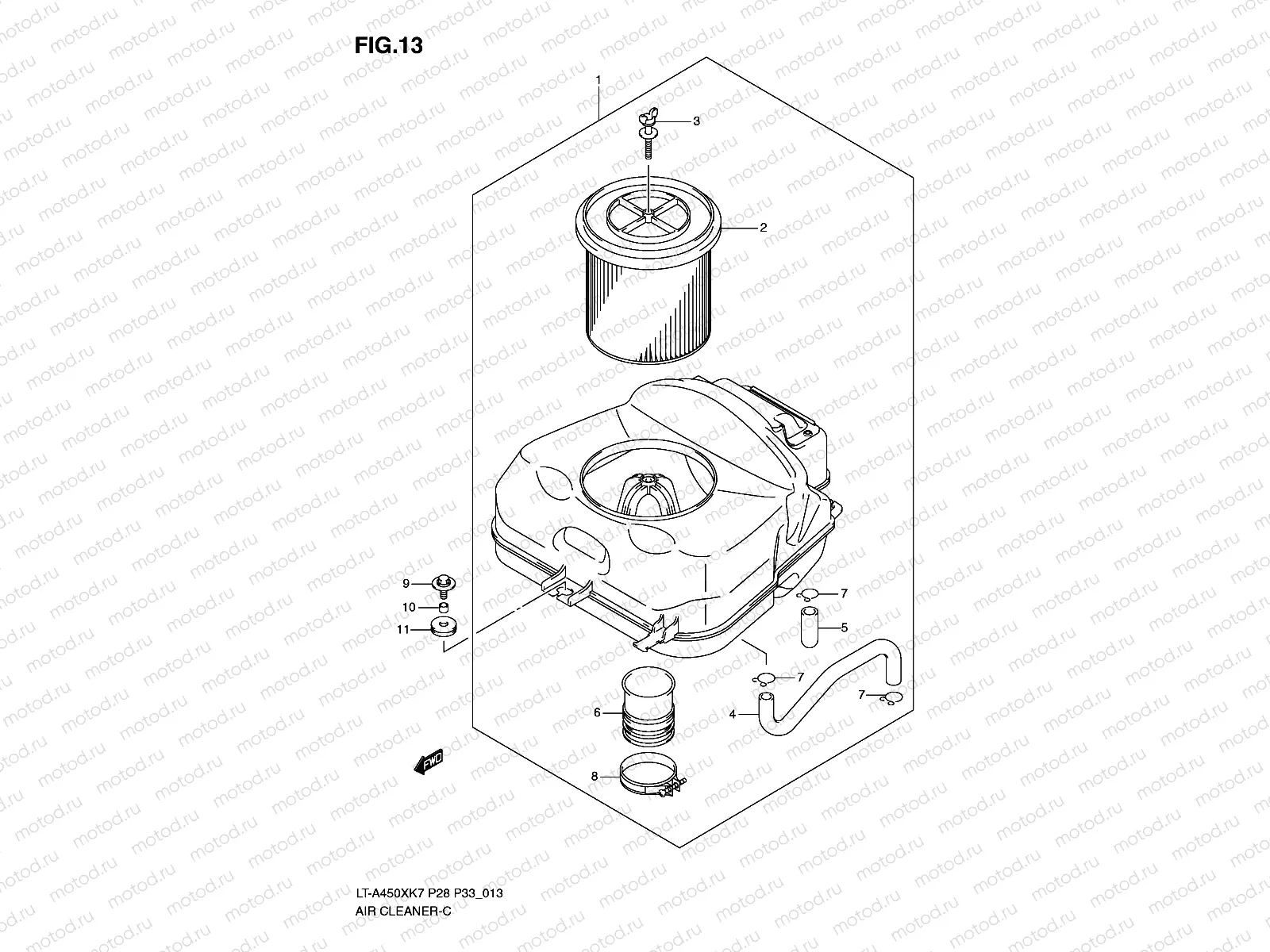 FIG.13

1
3
2
9
10
11
7
5
7
7
6
4
8
FWD

LT-A450XK7 P28 P33_013
AIR CLEANER-C

motod.ru