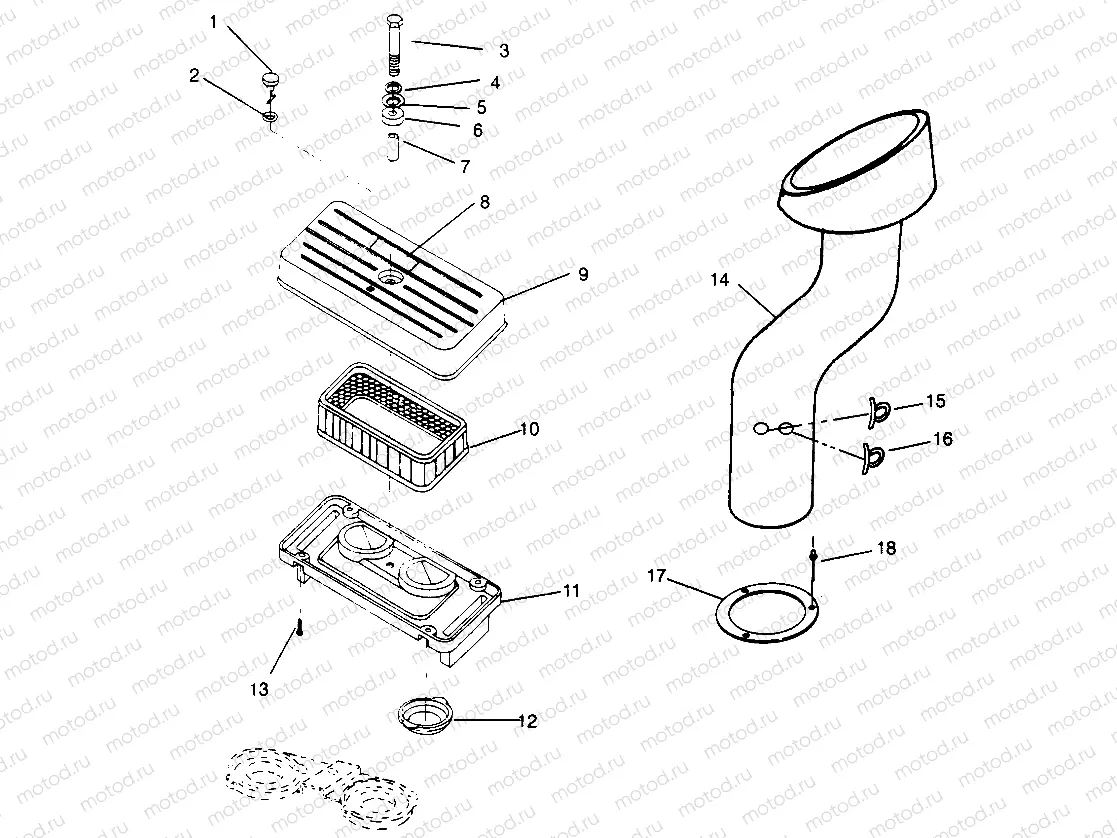 1
2
3
4
5
6
7
8
9
10
11
12
13
14
15
16
17
18
motod.ru