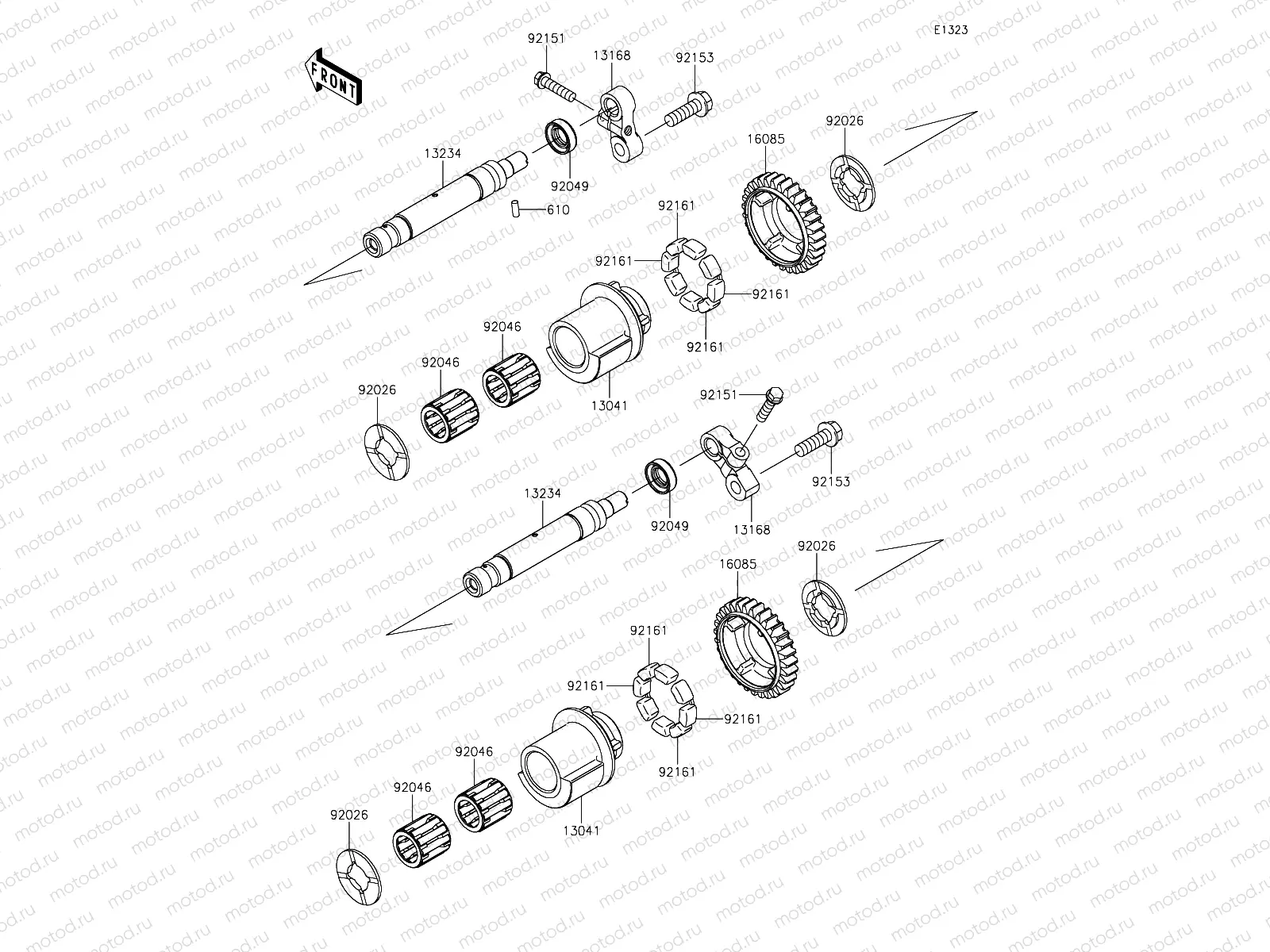 E1323

FRONT

92151
13168
92153
92026
16085
13234
92049
610
92161
92161
92161
92161
92046
92046
92026
13041
92151
92153
13234
92049
13168
92026
16085
92161
92161
92161
92161
92046
92046
92026
13041

motod.ru