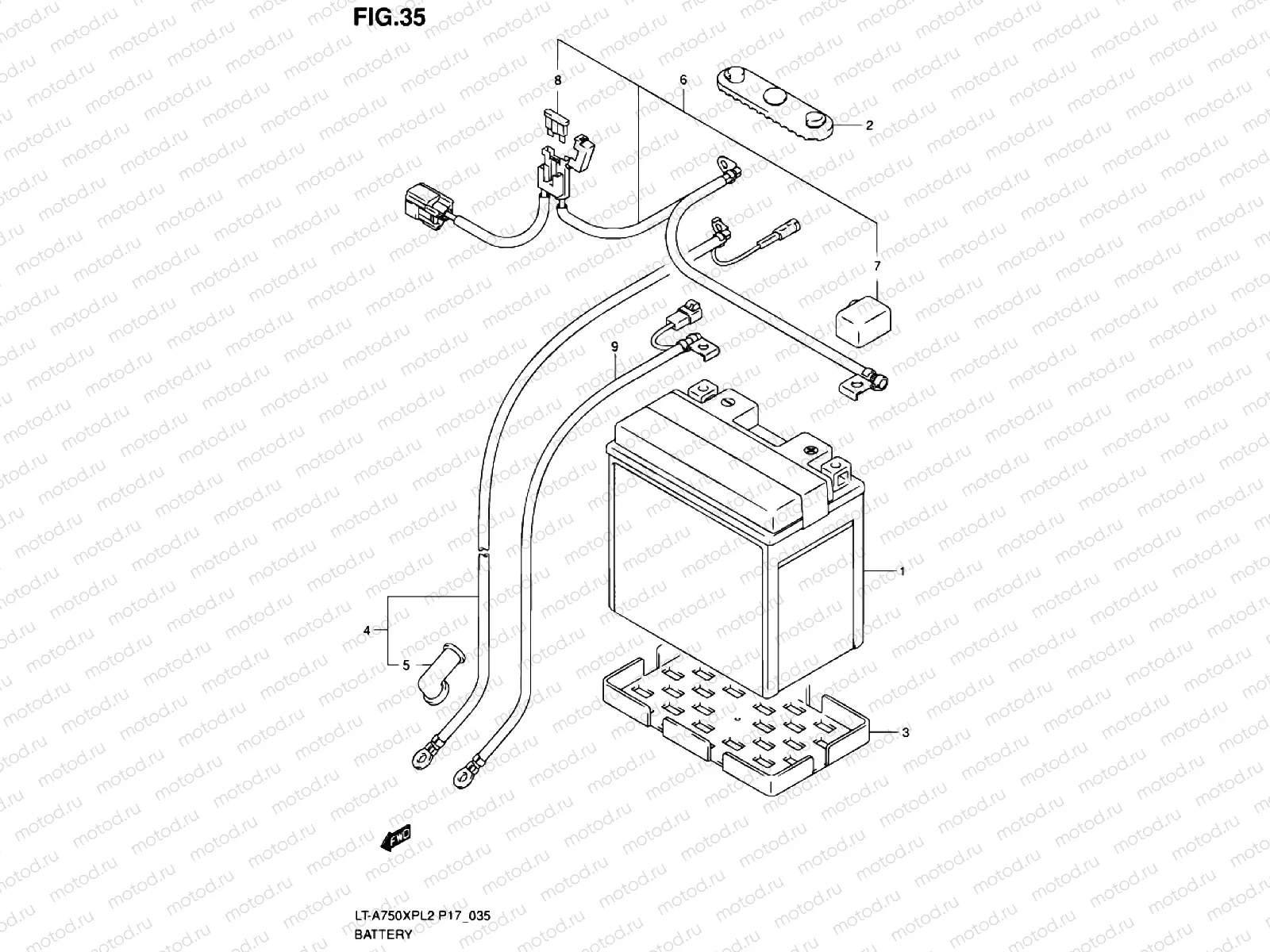 FIG.35

8
6
2
7
9
1
4
5
3

FWD

LT-A750XPL2 P17_035
BATTERY

motod.ru