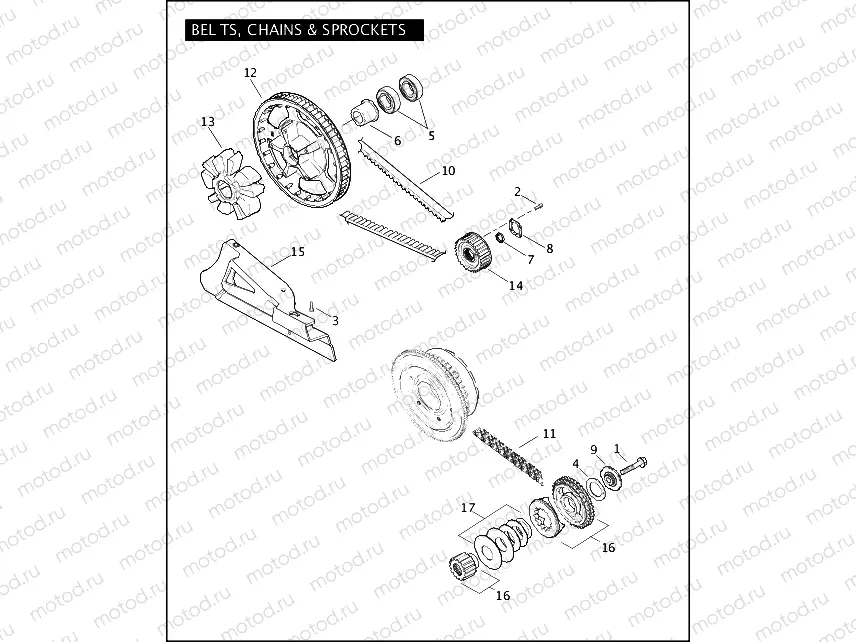 BEL TS, CHAINS & SPROCKETS

12
13
6
5
10
2
8
7
14
15
3
11
9
1
4
17
16
16

motod.ru