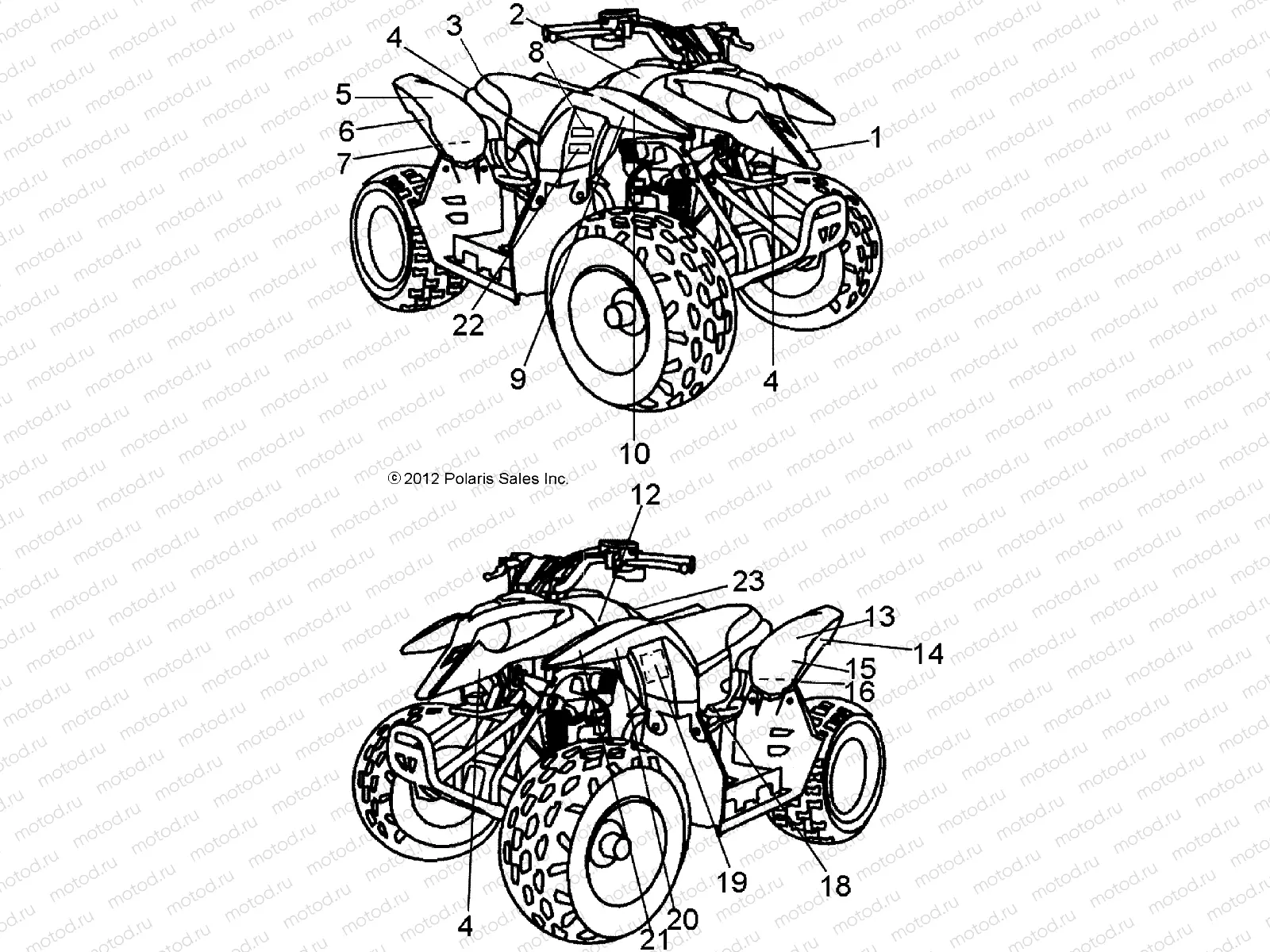 2
3
4
8
5
6
7
1
22
9
4
10
© 2012 Polaris Sales Inc.
12
23
13
14
15
16
19
18
4
20
21

motod.ru