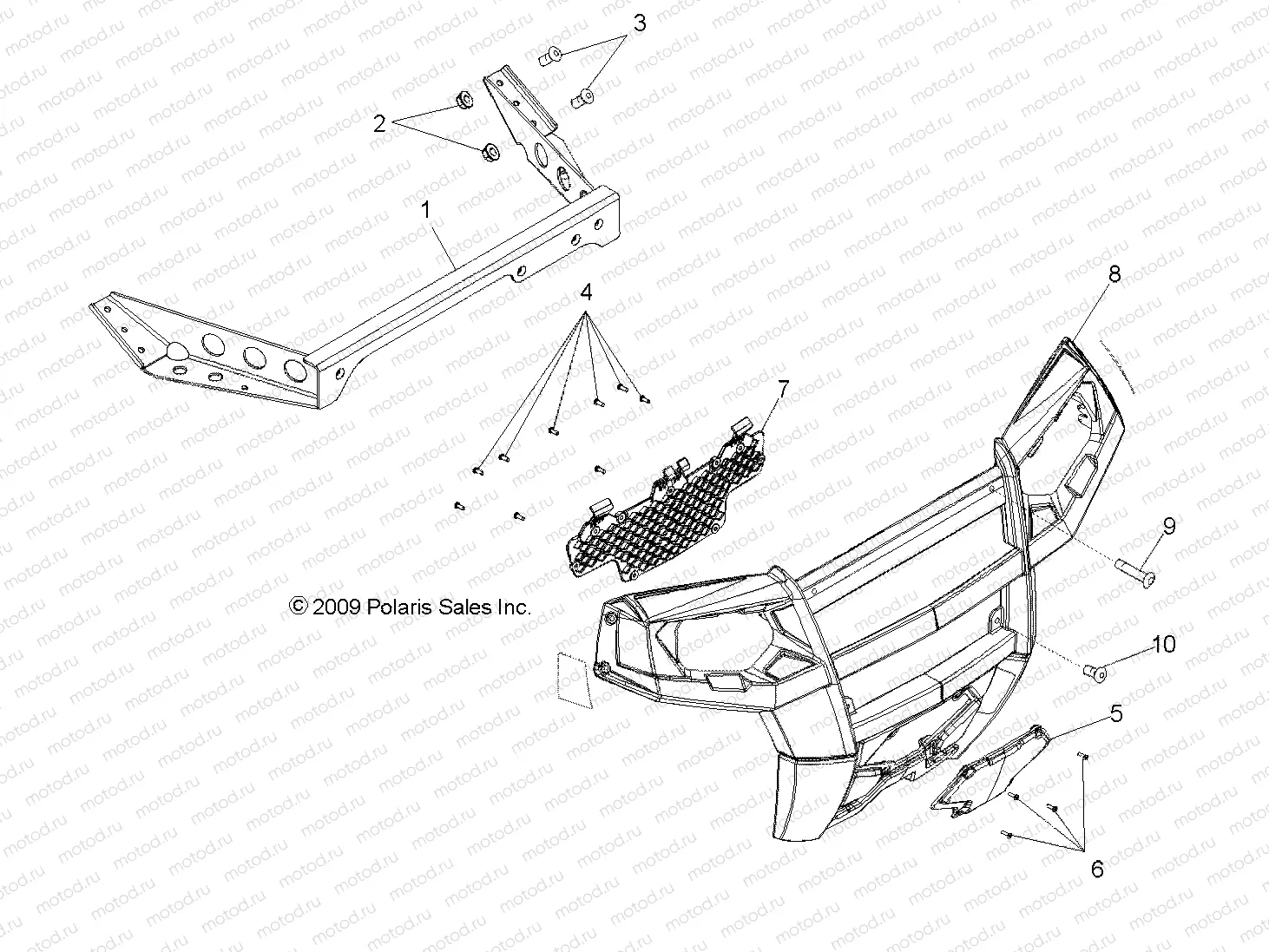 3
2
1
4
8
7
9
© 2009 Polaris Sales Inc.
10
5
6
motod.ru