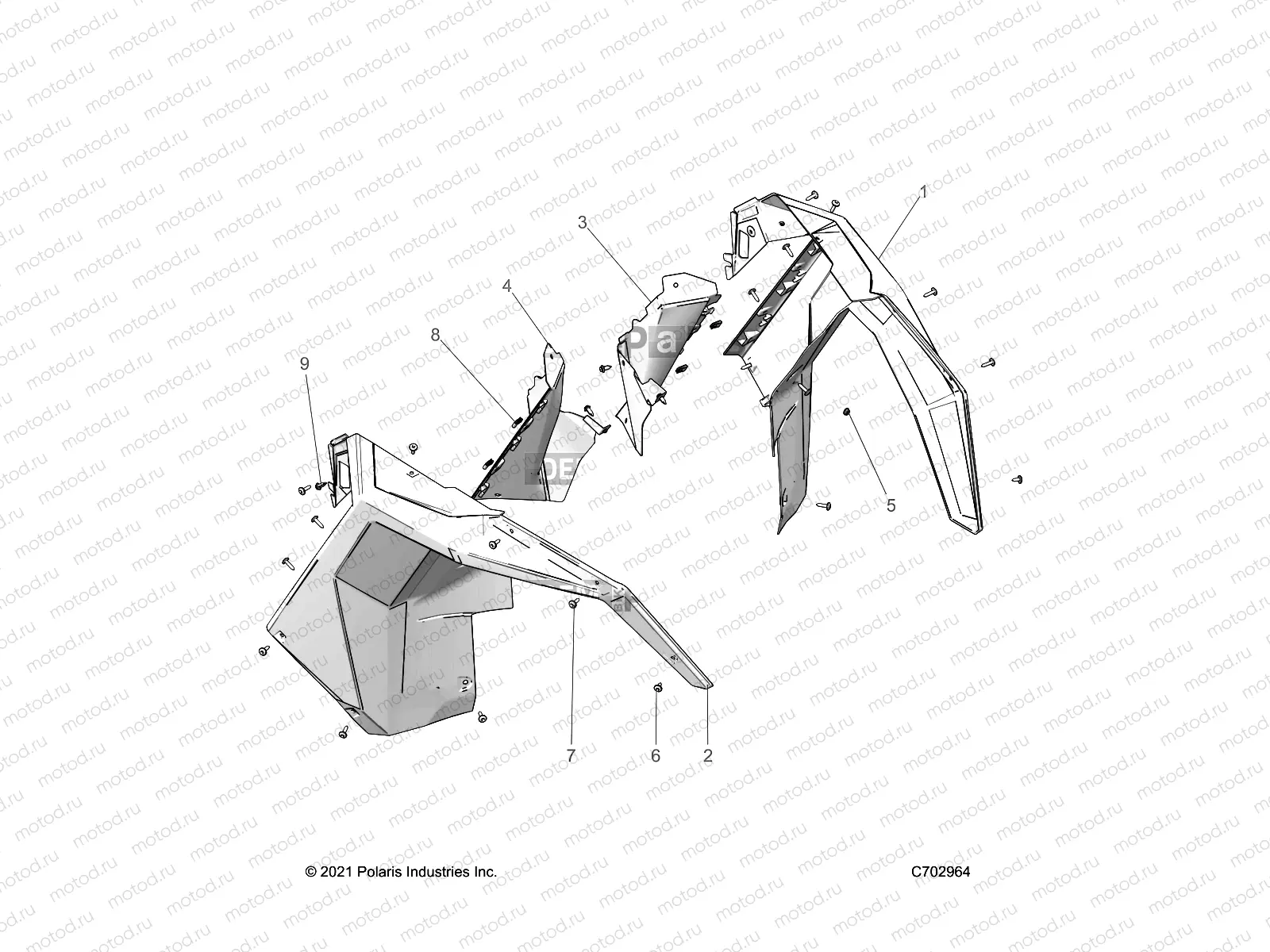 motod.ru

1

3

4

8

9

5

7

6

2

© 2021 Polaris Industries Inc.

C702964