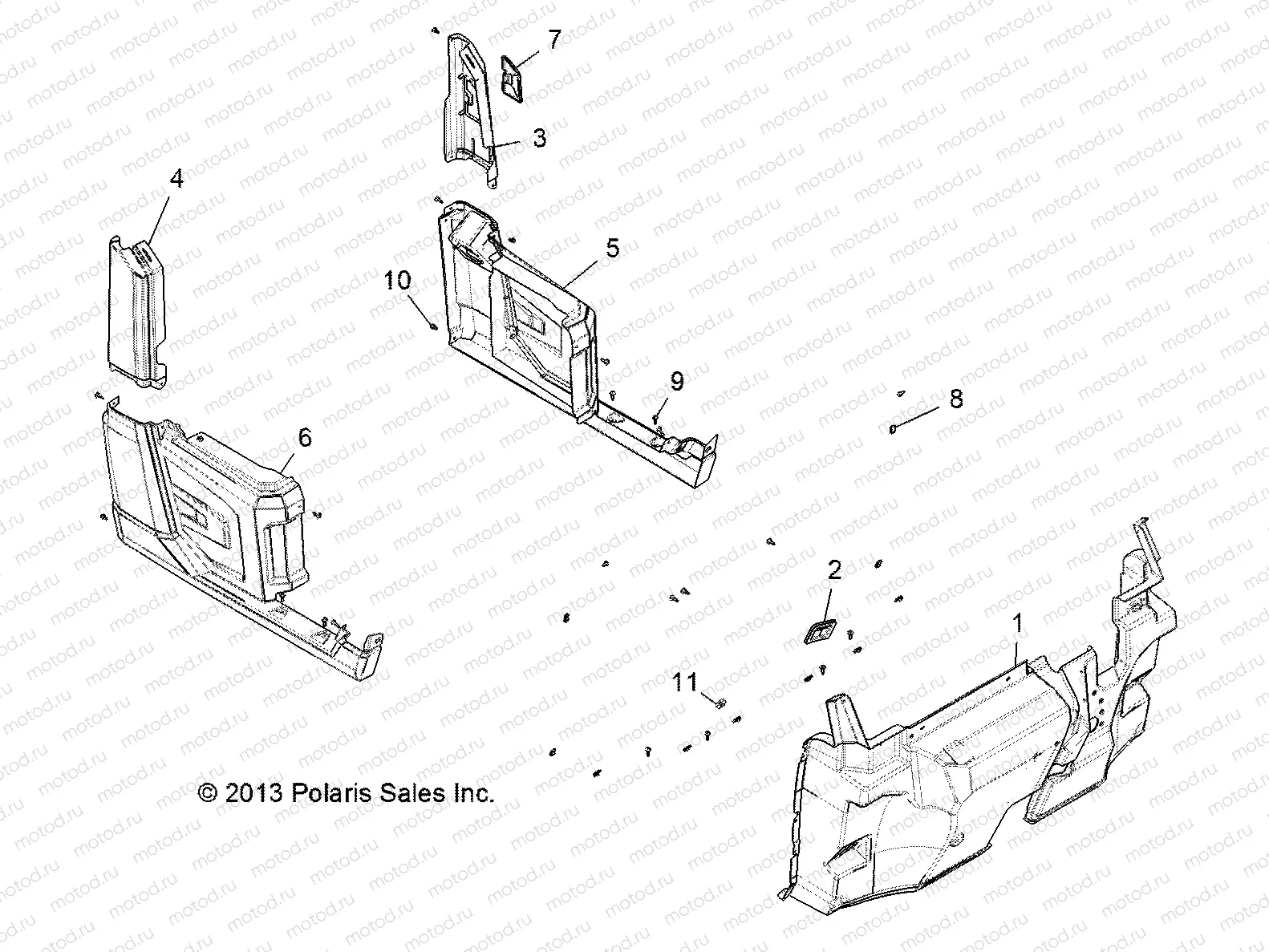 7
3
4
5
10
9
8
6
2
1
11
© 2013 Polaris Sales Inc.
motod.ru