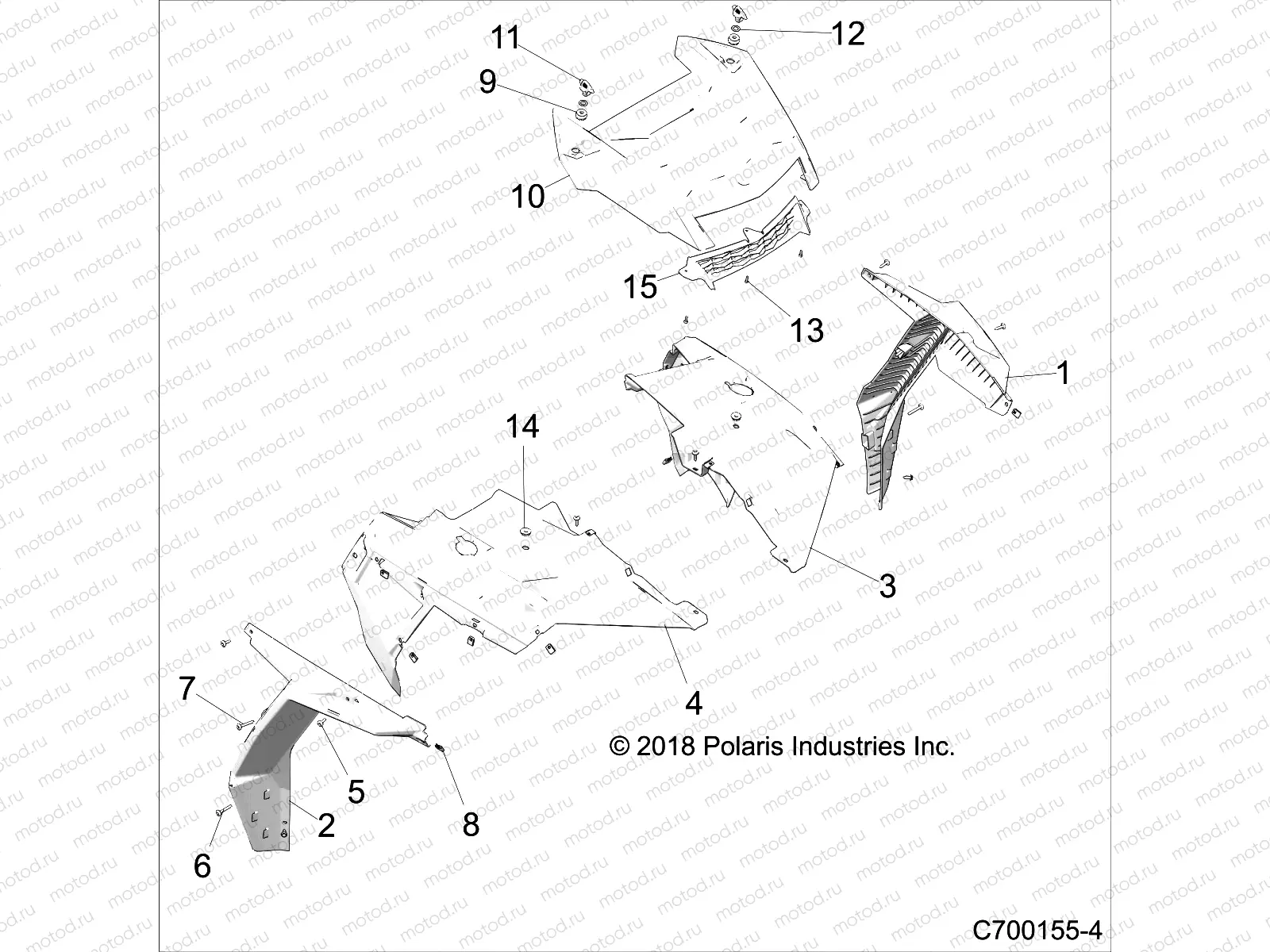 11
12
9
10
15
13
1
14
3
4
7
5
2
8
6
© 2018 Polaris Industries Inc.
C700155-4
motod.ru