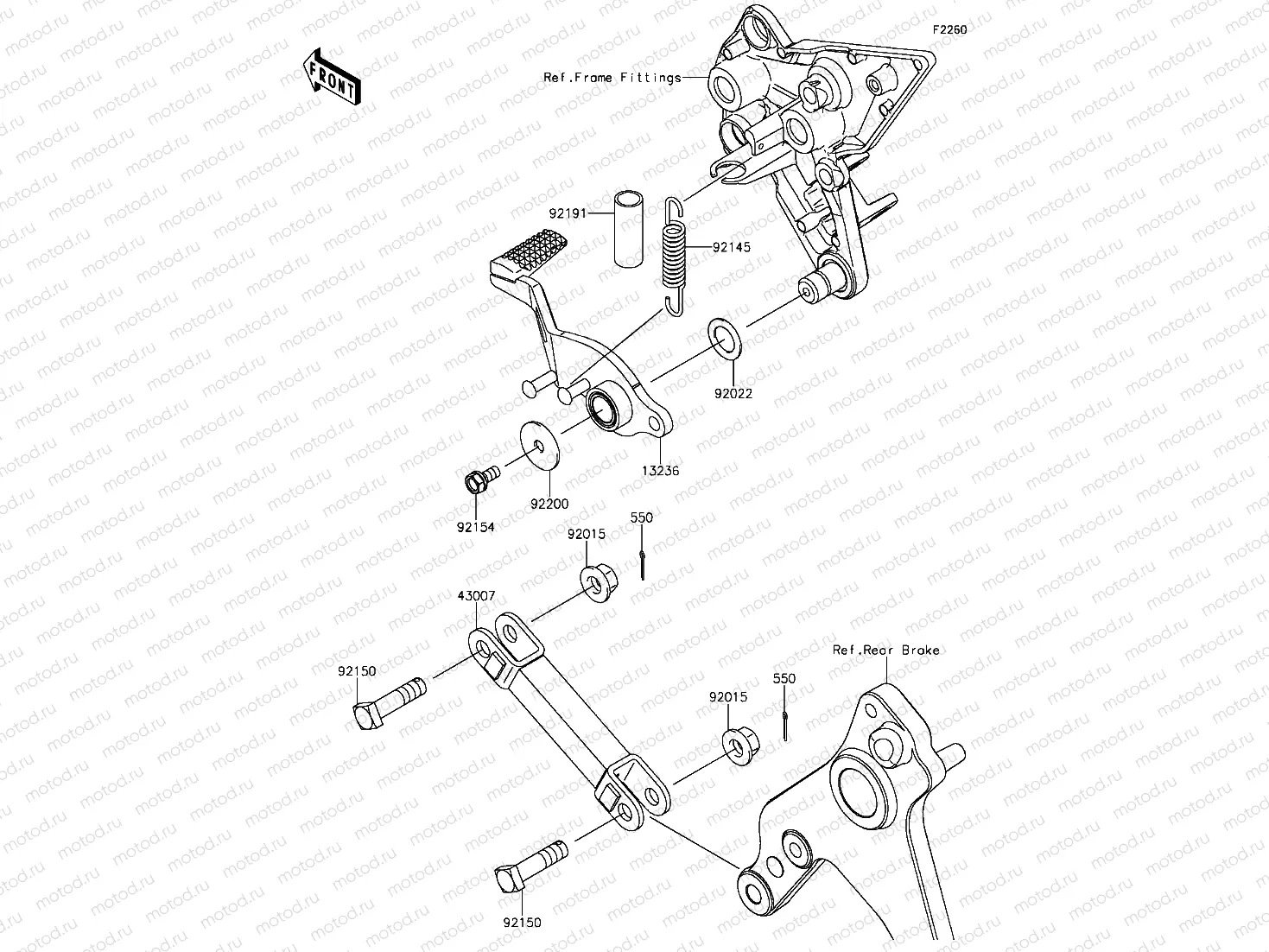 F2260

FRONT

Ref.Frame Fittings

92191

92145

92022

13236

92200

92154

92015

550

43007

92150

Ref.Rear Brake

550

92015

92150

motod.ru