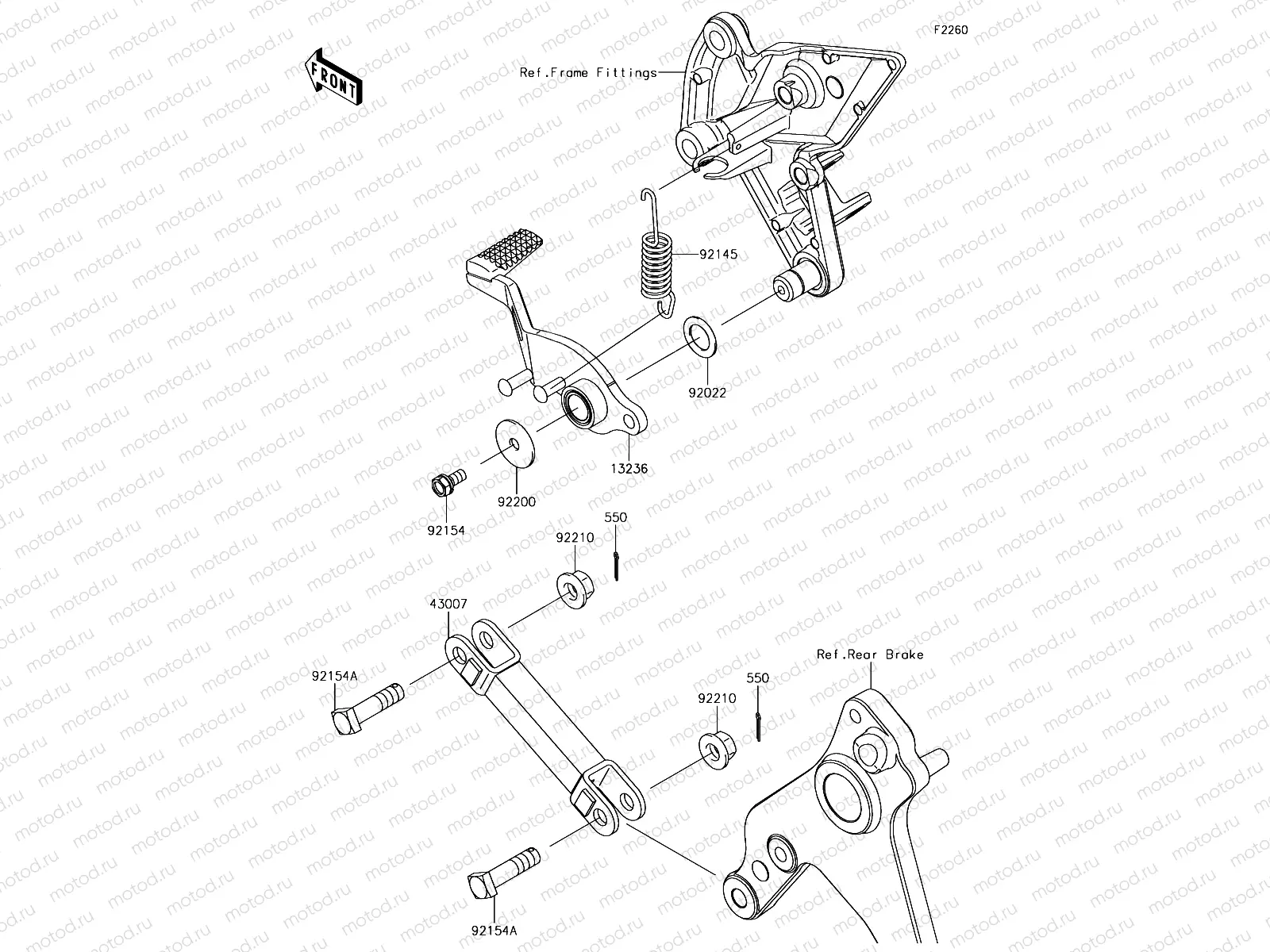 F2260

FRONT

Ref.Frame Fittings

92145

92022

13236

92200

92154

550

92210

43007

92154A

Ref.Rear Brake

550

92210

92154A

motod.ru