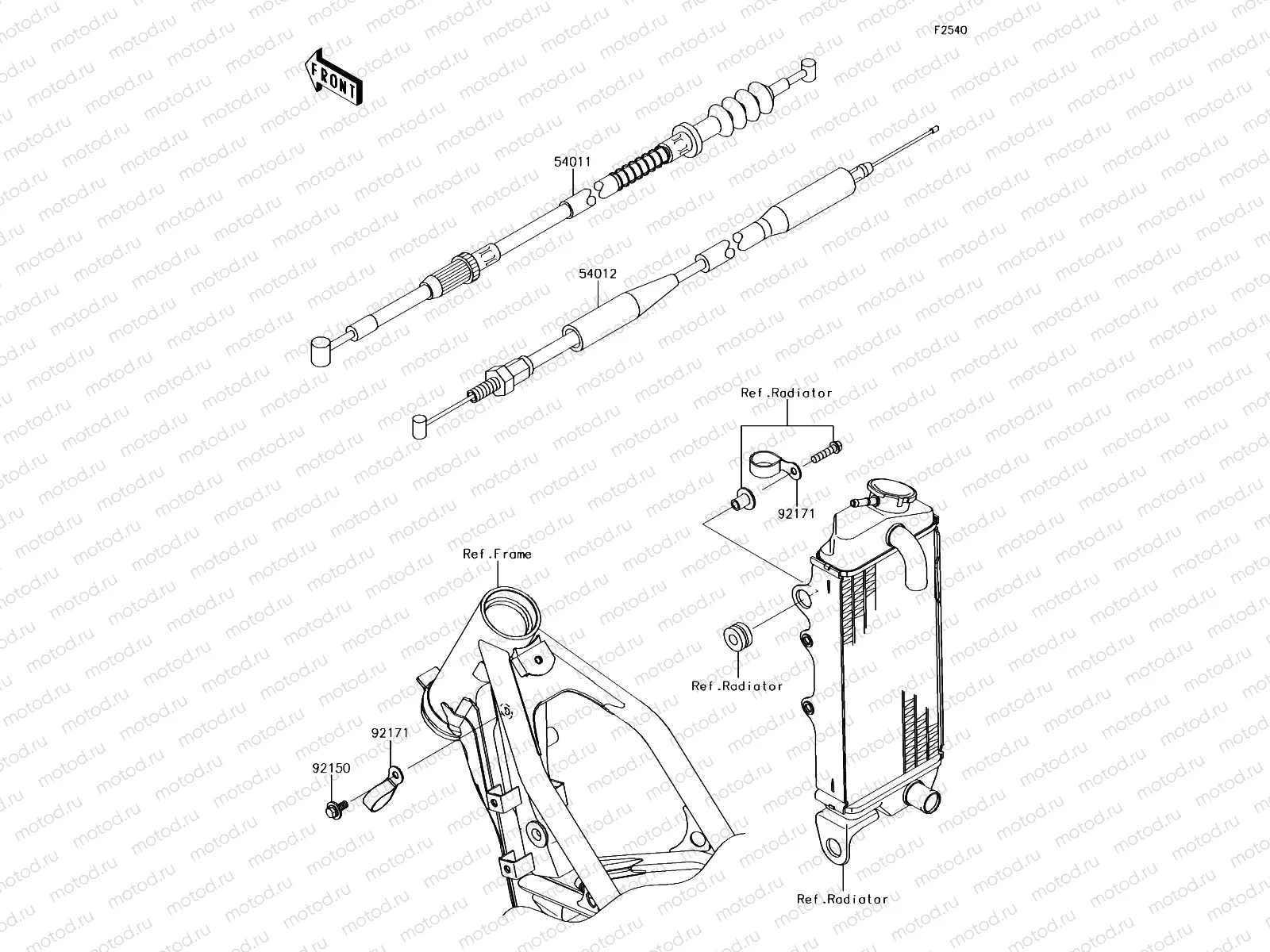 F2540

FRONT

54011

54012

Ref.Radiator

92171

Ref.Frame

Ref.Radiator

92171

92150

Ref.Radiator

motod.ru