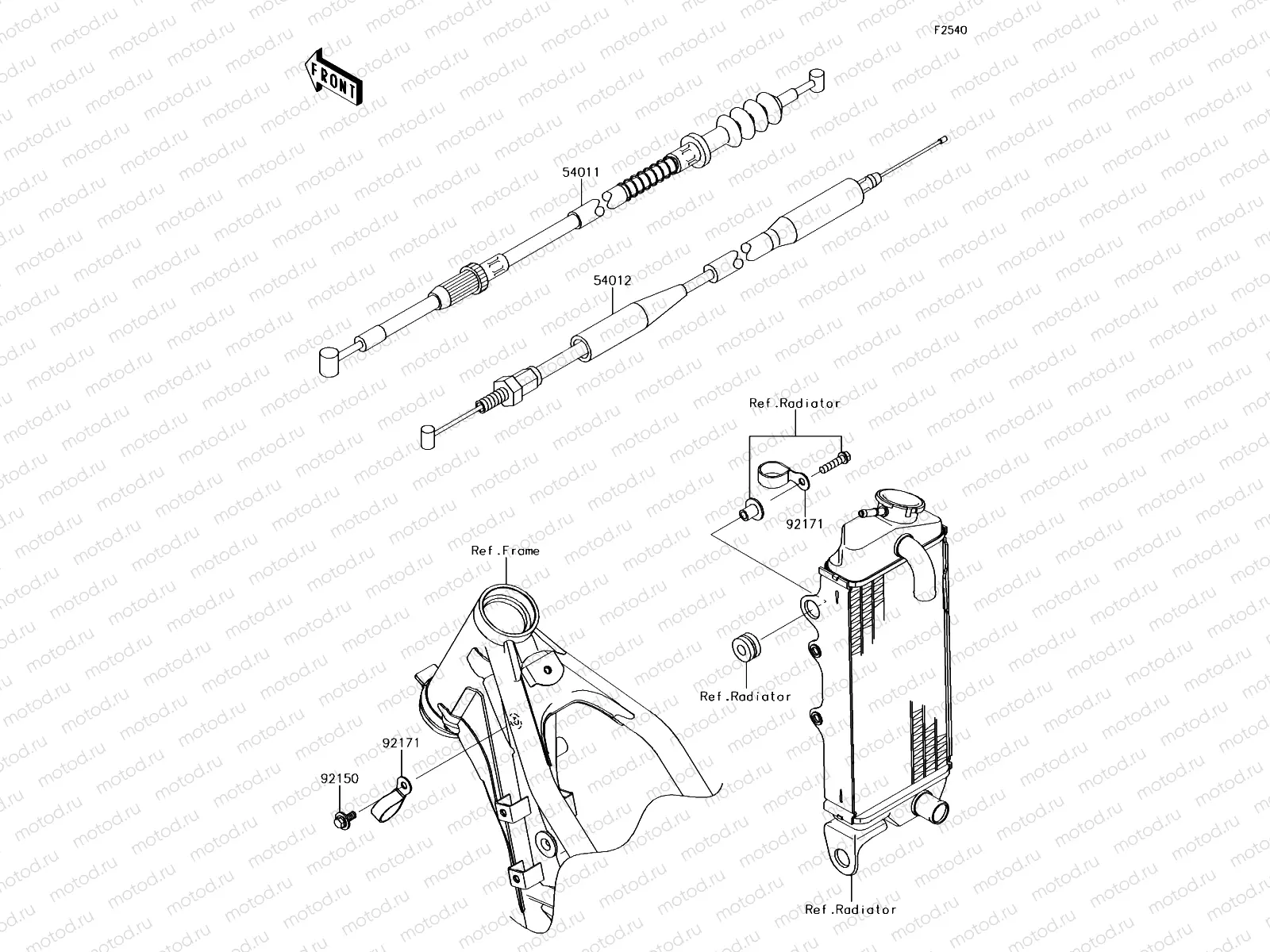 F2540

FRONT

54011

54012

Ref.Radiator

92171

Ref.Frame

Ref.Radiator

92171

92150

Ref.Radiator

motod.ru