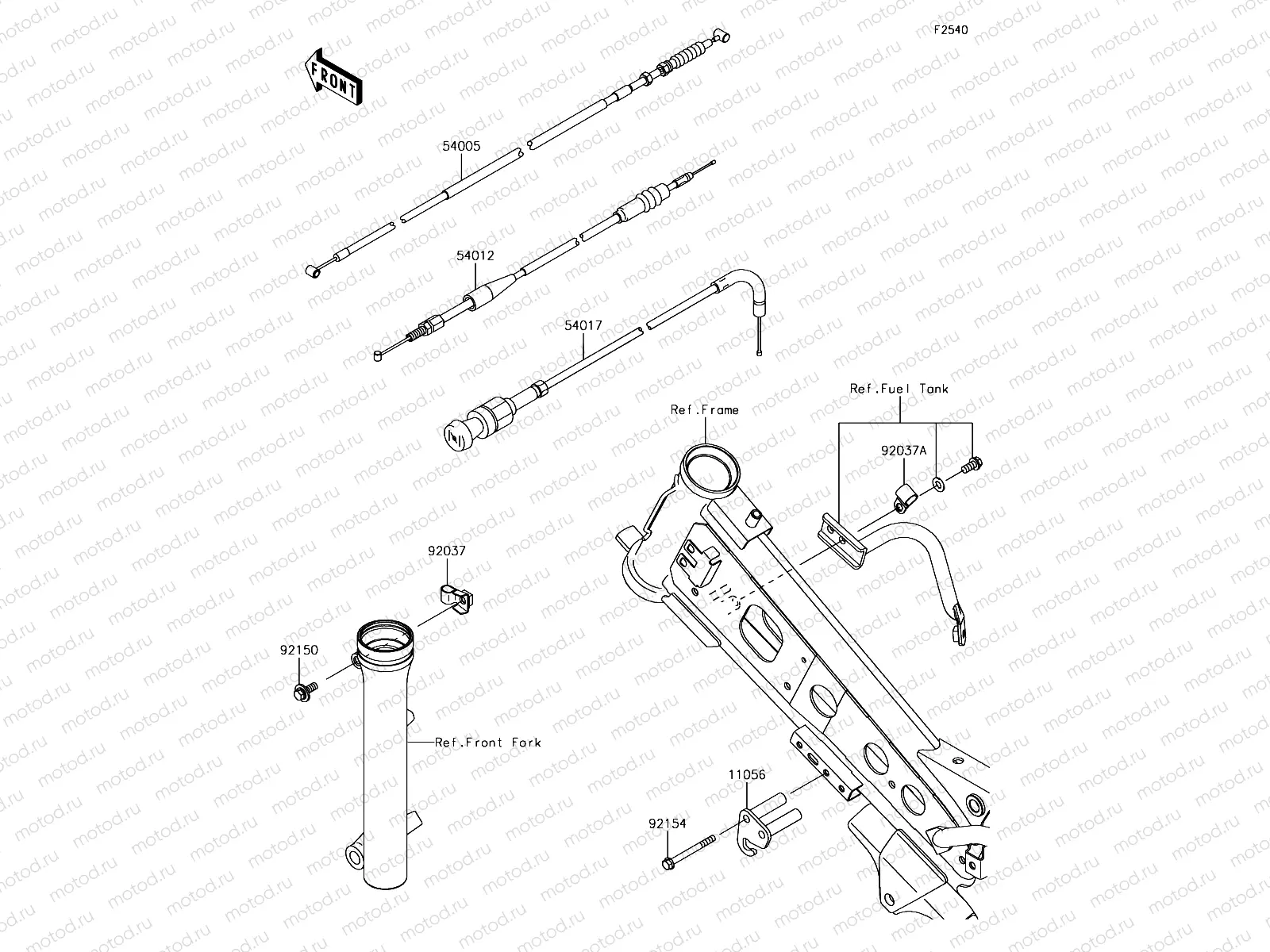 F2540

FRONT

54005

54012

54017

Ref.Fuel Tank

Ref.Frame

92037A

92037

92150

Ref.Front Fork

11056

92154

motod.ru