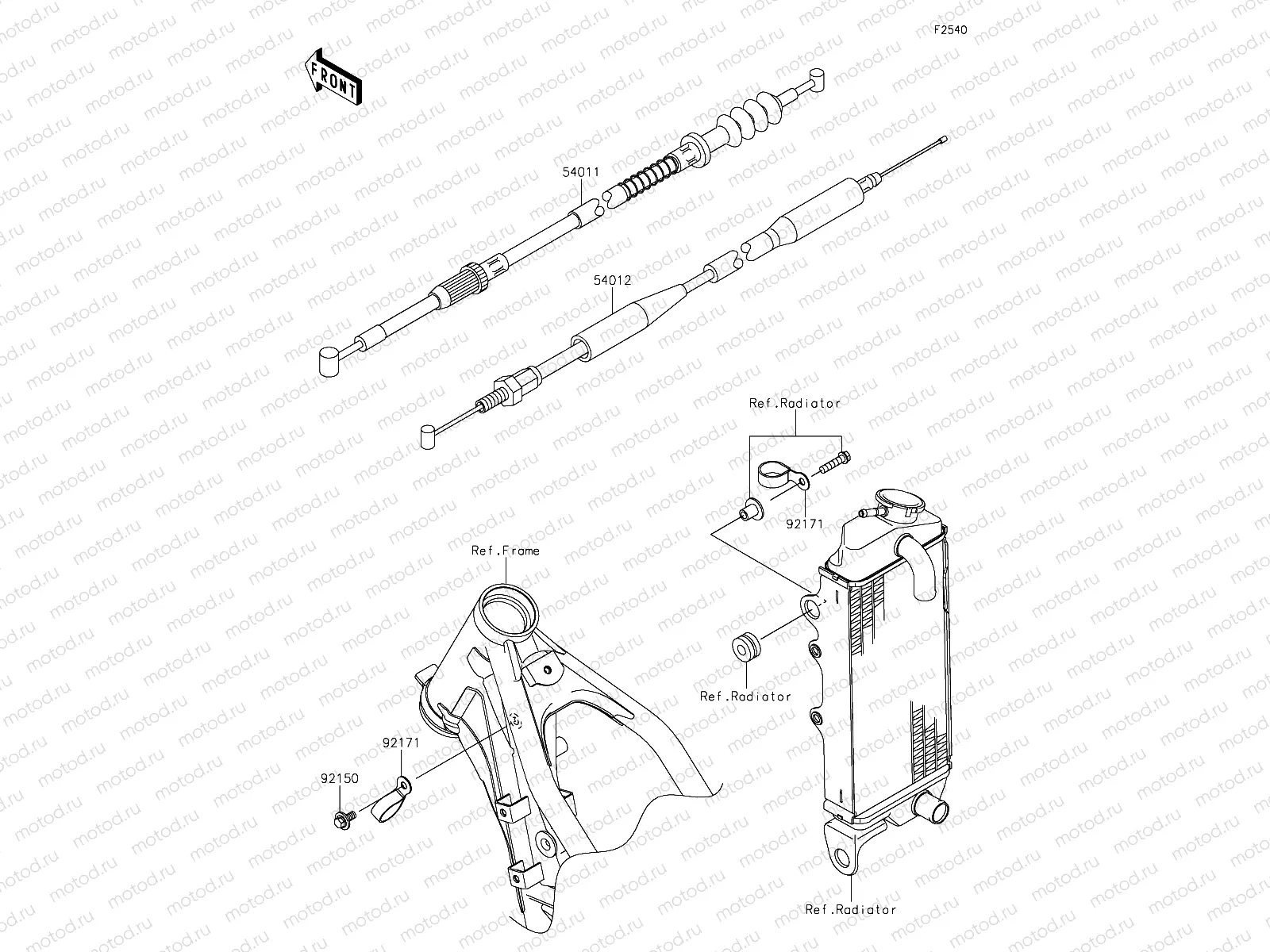 F2540

FRONT

54011

54012

Ref.Radiator

92171

Ref.Frame

Ref.Radiator

92171

92150

Ref.Radiator

motod.ru