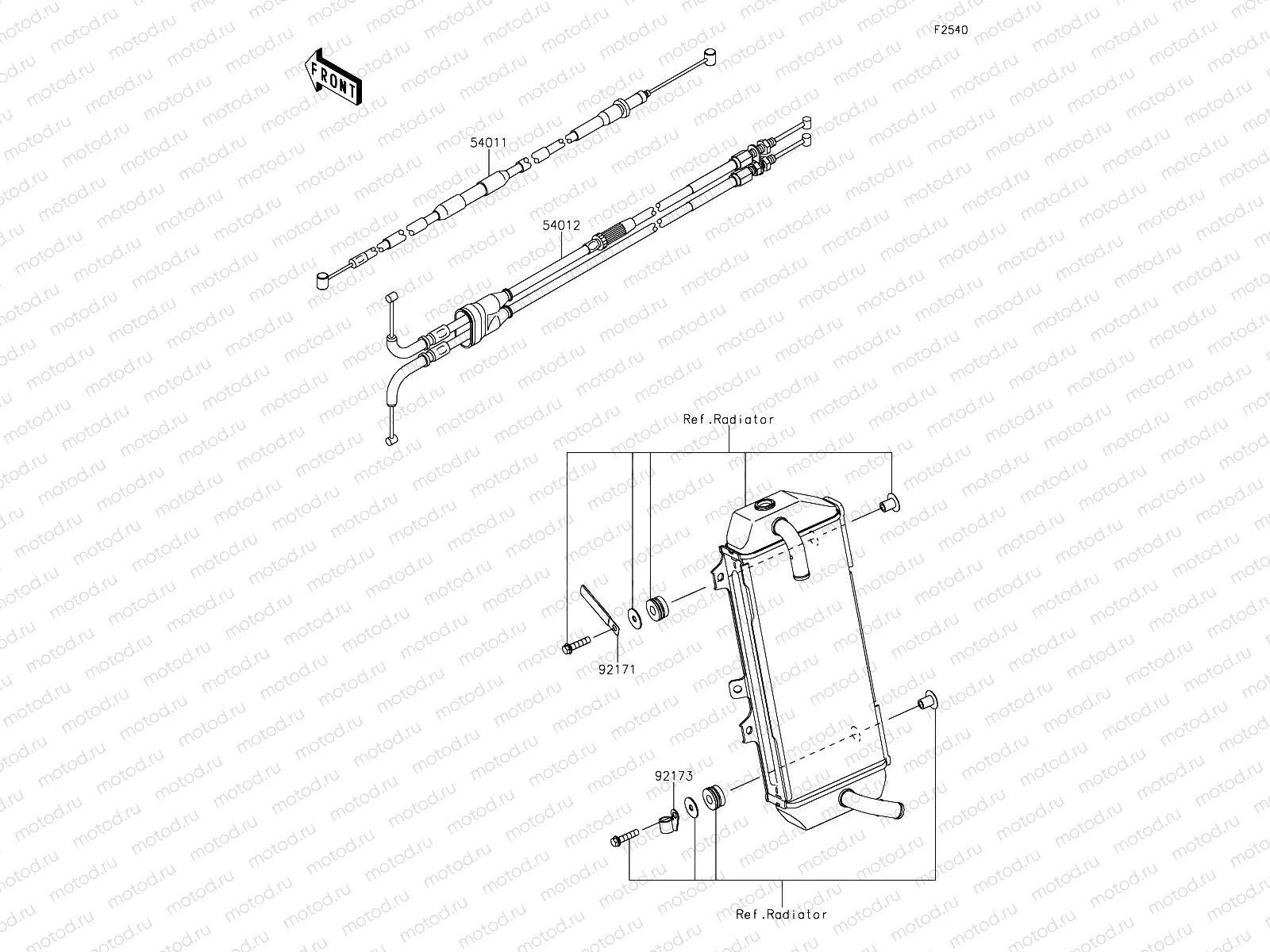 F2540

FRONT

54011

54012

Ref.Radiator

92171

92173

Ref.Radiator

motod.ru